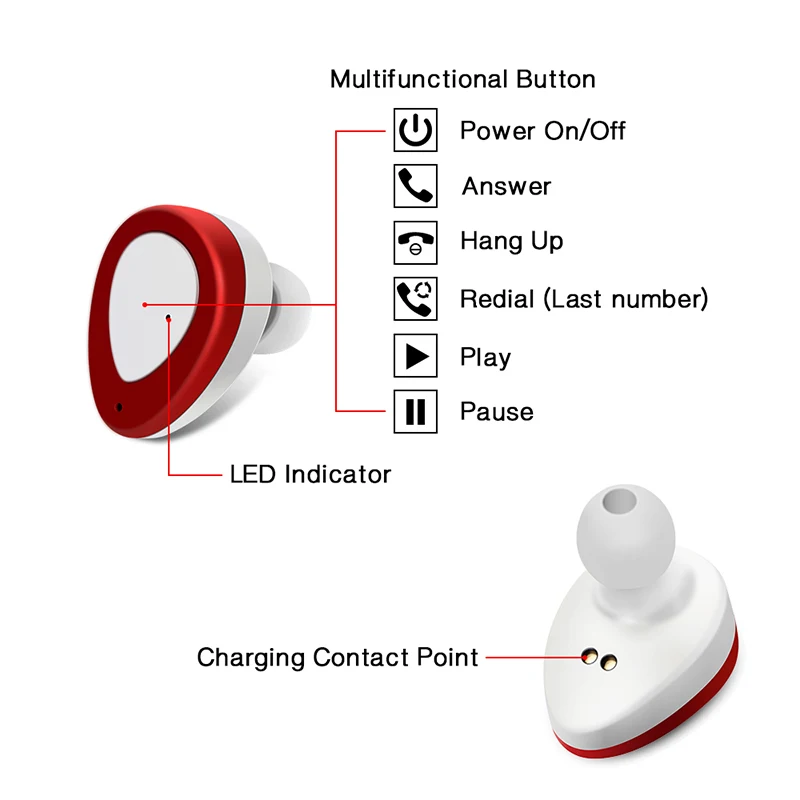 Multifunctional Button

Power On/Off

Answer

Hang Up

Redial (Last number)

Play

Pause

LED Indicator

Charging Contact Point