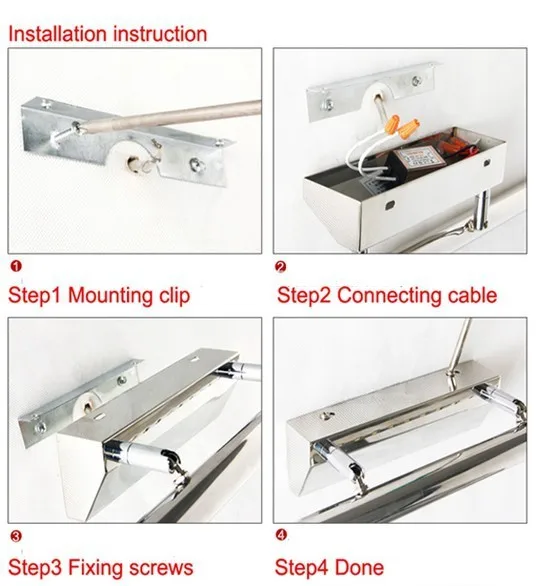 Installation instruction

❶

Step1 Mounting clip

❷

Step2 Connecting cable

❸

Step3 Fixing screws

❹

Step4 Done