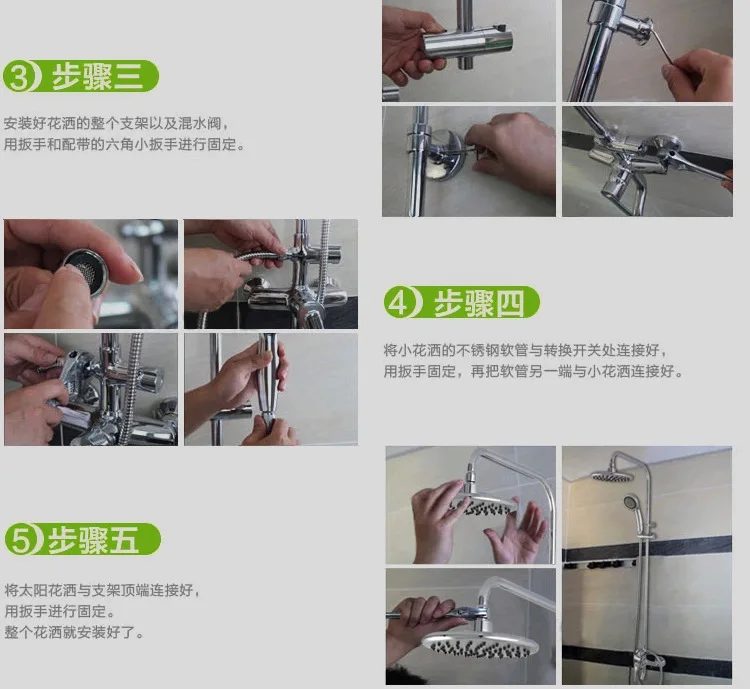 3 步骤三

安装好花洒的整个支架以及混水阀，
用扳手和配带的六角小扳手进行固定。

4 步骤四

将小花洒的不锈钢软管与转换开关处连接好，
用扳手固定，再把软管另一端与小花洒连接好。

5 步骤五

将太阳花洒与支架顶端连接好，
用扳手进行固定。
整个花洒就安装好了。