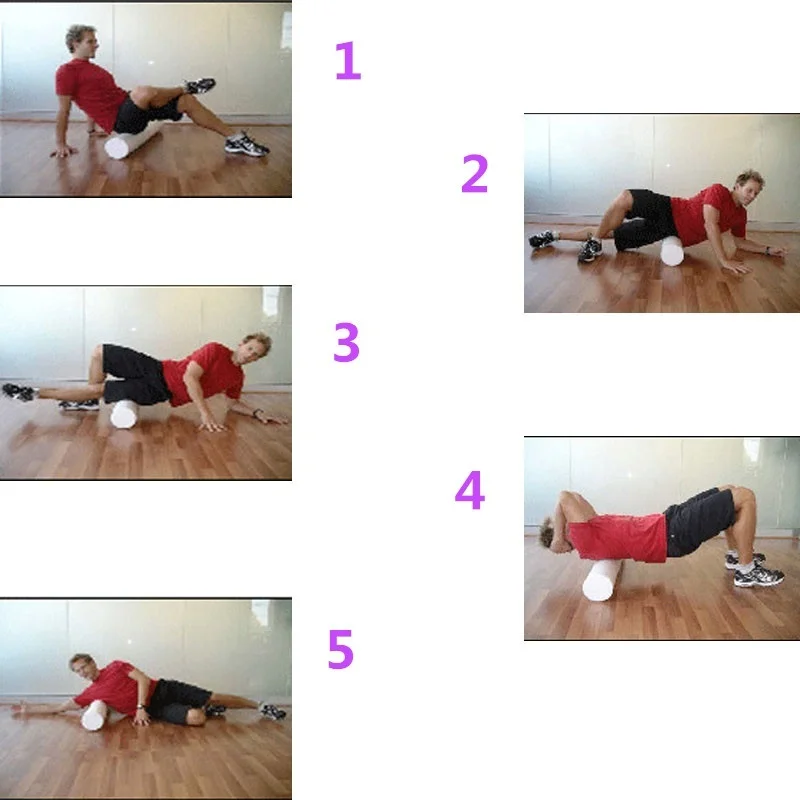 1

2

3

4

5