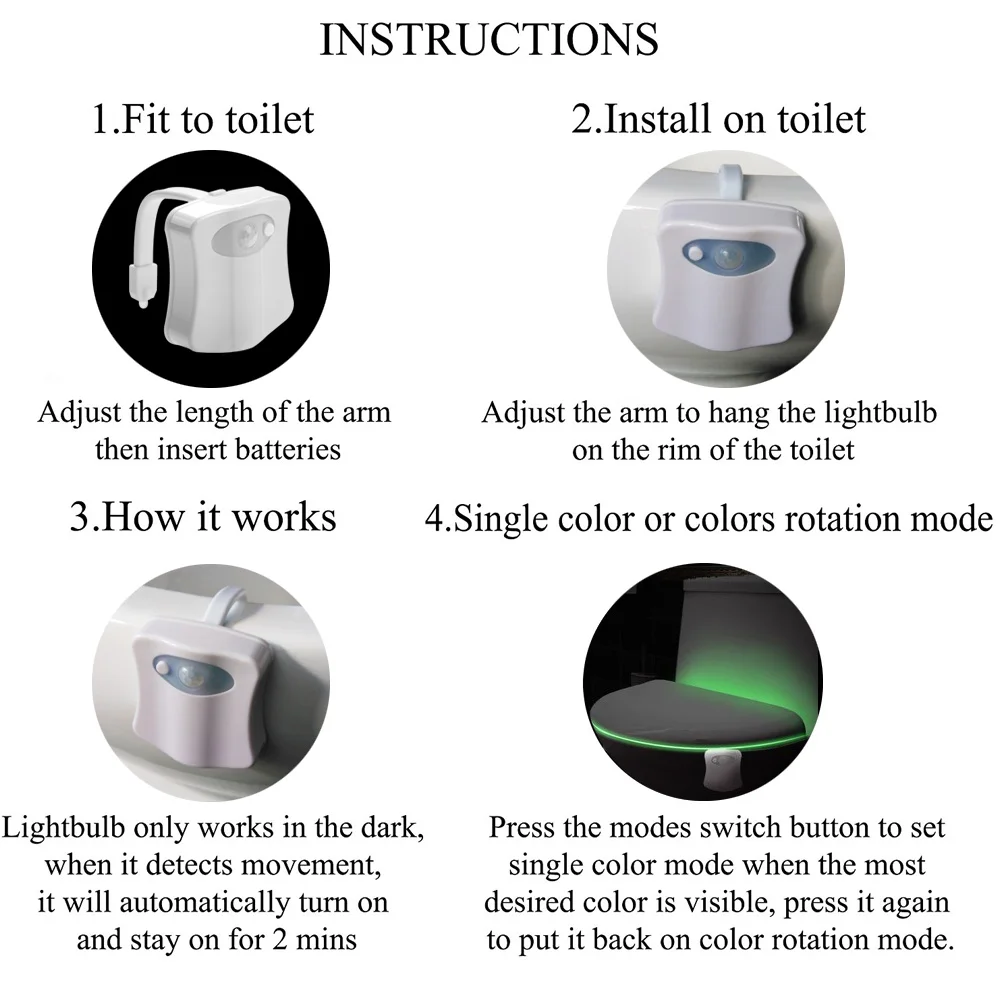 INSTRUCTIONS

1.Fit to toilet

Adjust the length of the arm then insert batteries

2.Install on toilet

Adjust the arm to hang the lightbulb on the rim of the toilet

3.How it works

Lightbulb only works in the dark, when it detects movement, it will automatically turn on and stay on for 2 mins

4.Single color or colors rotation mode

Press the modes switch button to set single color mode when the most desired color is visible, press it again to put it back on color rotation mode.