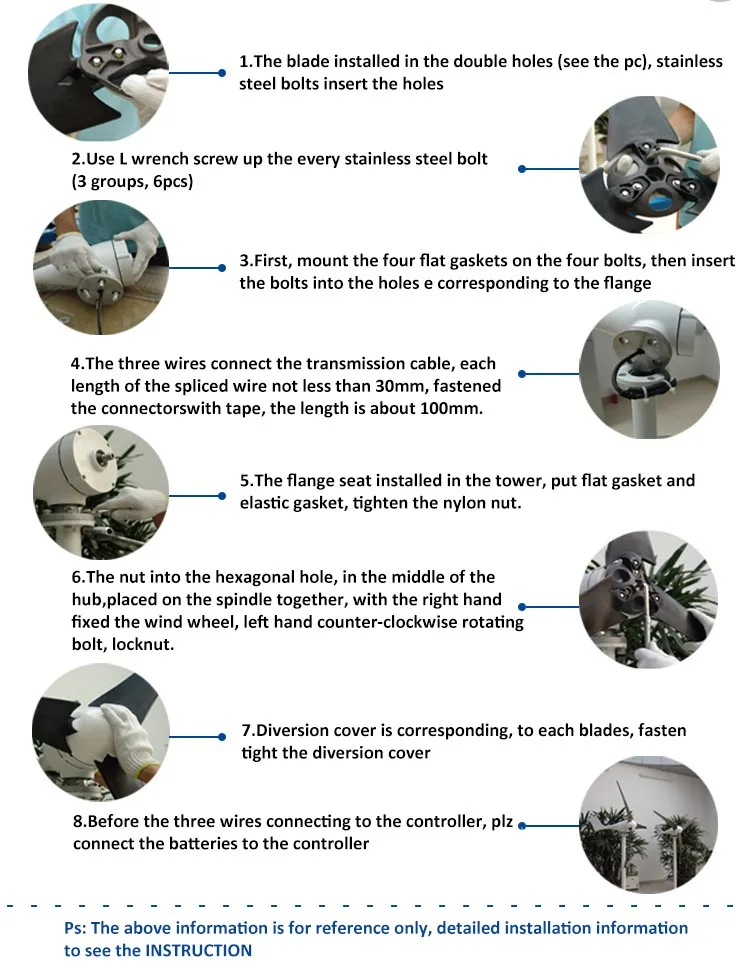 1.The blade installed in the double holes (see the pc), stainless steel bolts insert the holes

2.Use L wrench screw up the every stainless steel bolt (3 groups, 6pcs)

3.First, mount the four flat gaskets on the four bolts, then insert the bolts into the holes e corresponding to the flange

4.The three wires connect the transmission cable, each length of the spliced wire not less than 30mm, fastened the connectorswith tape, the length is about 100mm.

5.The flange seat installed in the tower, put flat gasket and elastic gasket, tighten the nylon nut.

6.The nut into the hexagonal hole, in the middle of the hub,placed on the spindle together, with the right hand fixed the wind wheel, left hand counter-clockwise rotating bolt, locknut.

7.Diversion cover is corresponding, to each blades, fasten tight the diversion cover

8.Before the three wires connecting to the controller, plz connect the batteries to the controller

Ps: The above information is for reference only, detailed installation information to see the INSTRUCTION