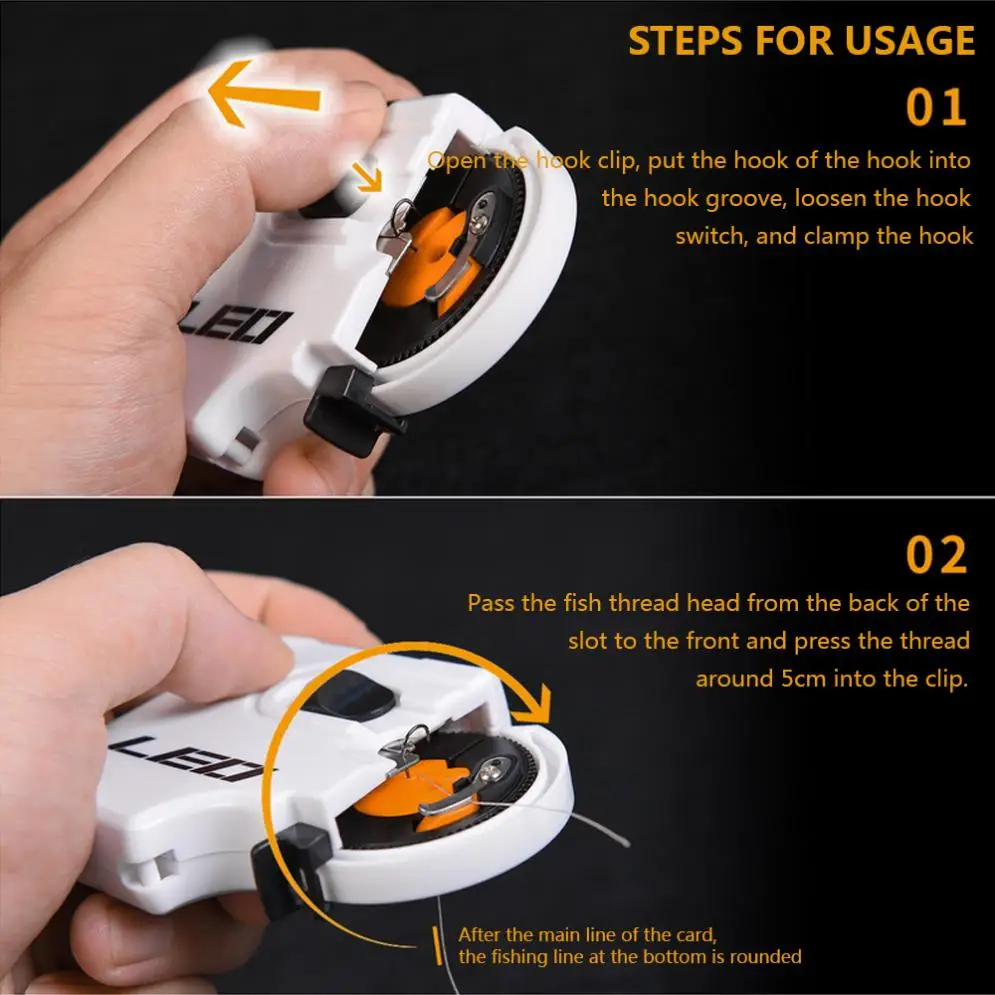 STEPS FOR USAGE

01

Open the hook clip, put the hook of the hook into the hook groove, loosen the hook switch, and clamp the hook

LEO

02

Pass the fish thread head from the back of the slot to the front and press the thread around 5cm into the clip.

LEO

After the main line of the card, the fishing line at the bottom is rounded