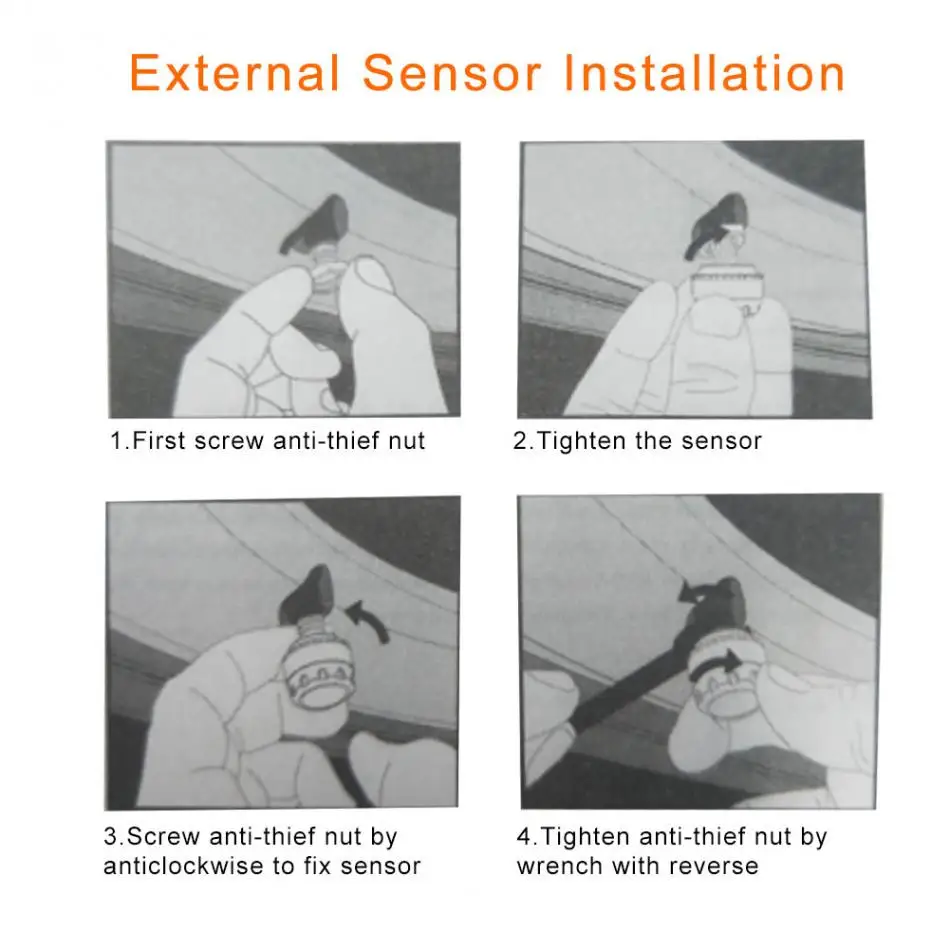 External Sensor Installation

1.First screw anti-thief nut

2.Tighten the sensor

3.Screw anti-thief nut by anticlockwise to fix sensor

4.Tighten anti-thief nut by wrench with reverse