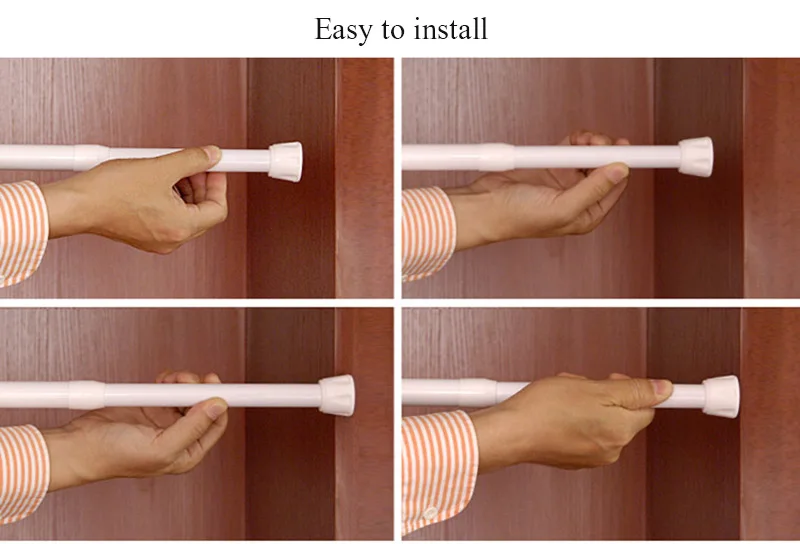 Easy to install