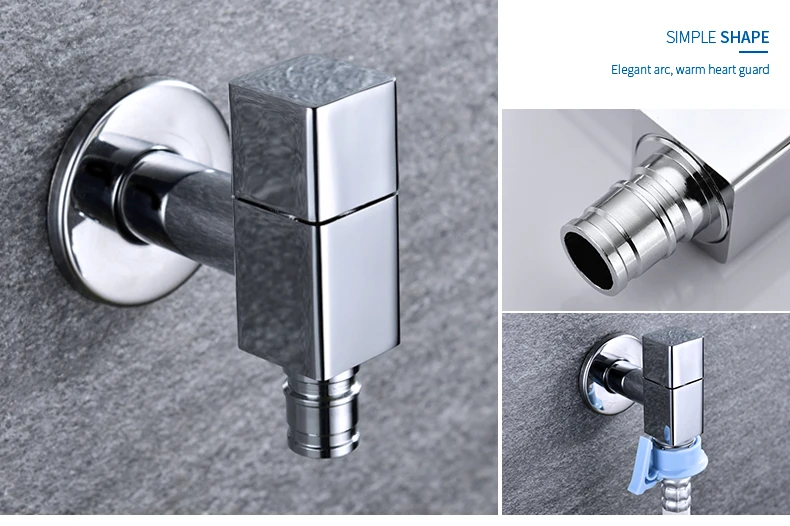 SIMPLE SHAPE

Elegant arc, warm heart guard