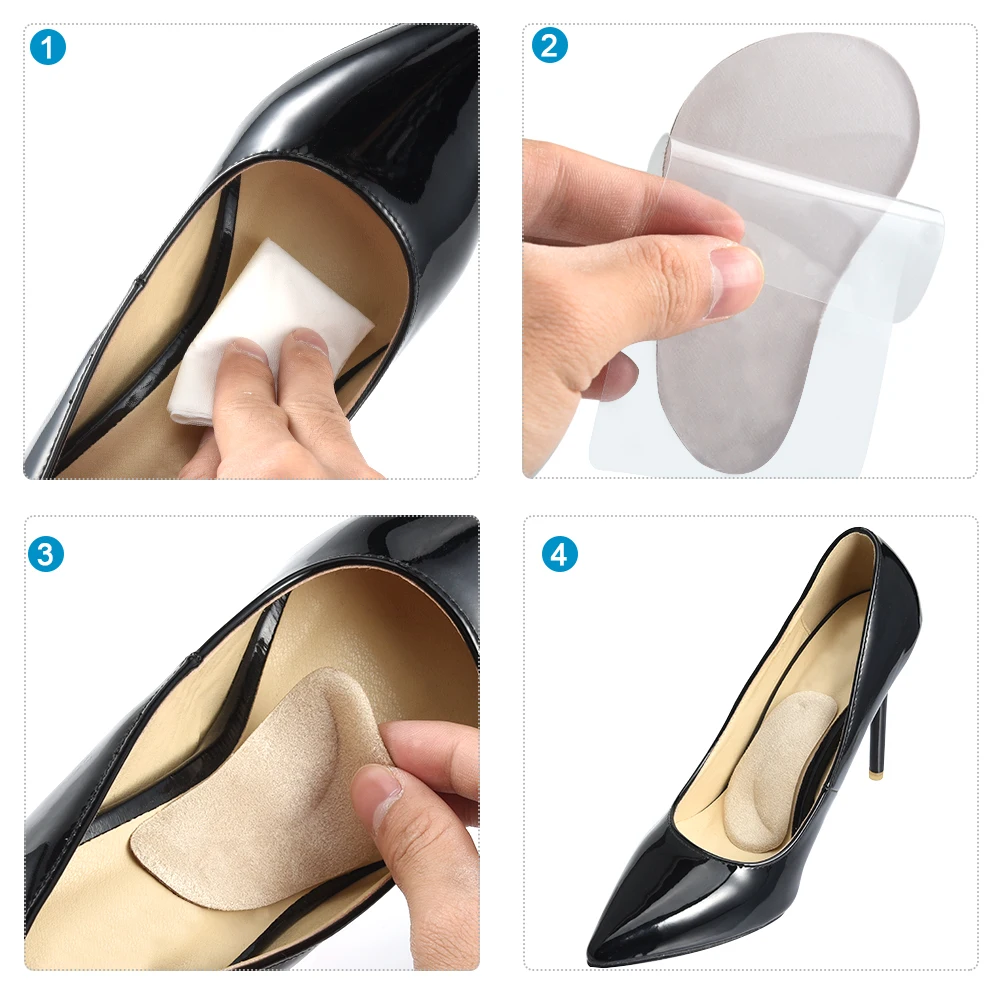 1

2

3

4