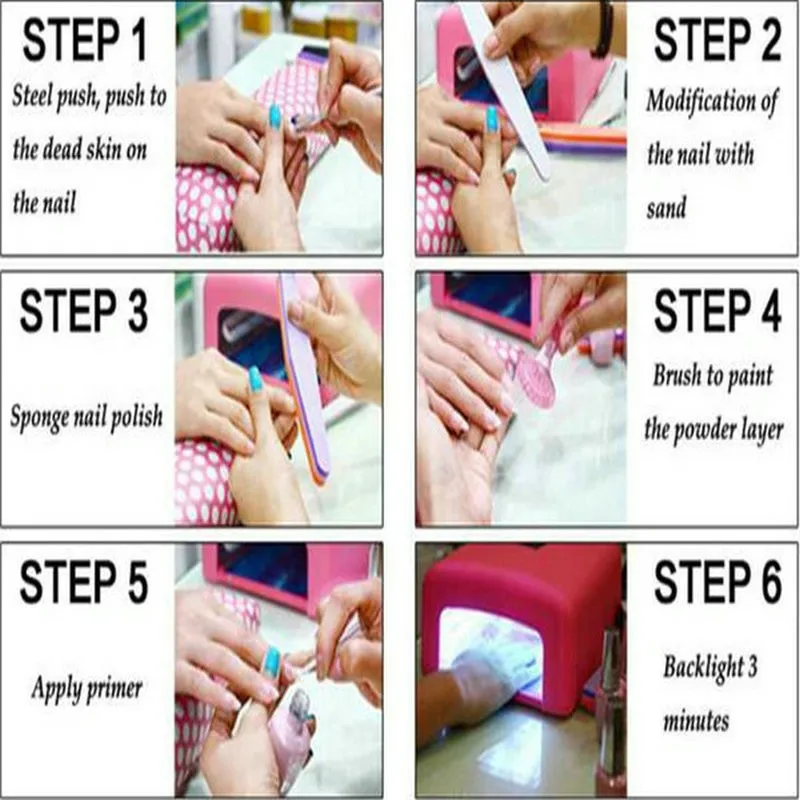 STEP 1
Steel push, push to the dead skin on the nail

STEP 2
Modification of the nail with sand

STEP 3
Sponge nail polish

STEP 4
Brush to paint the powder layer

STEP 5
Apply primer

STEP 6
Backlight 3 minutes