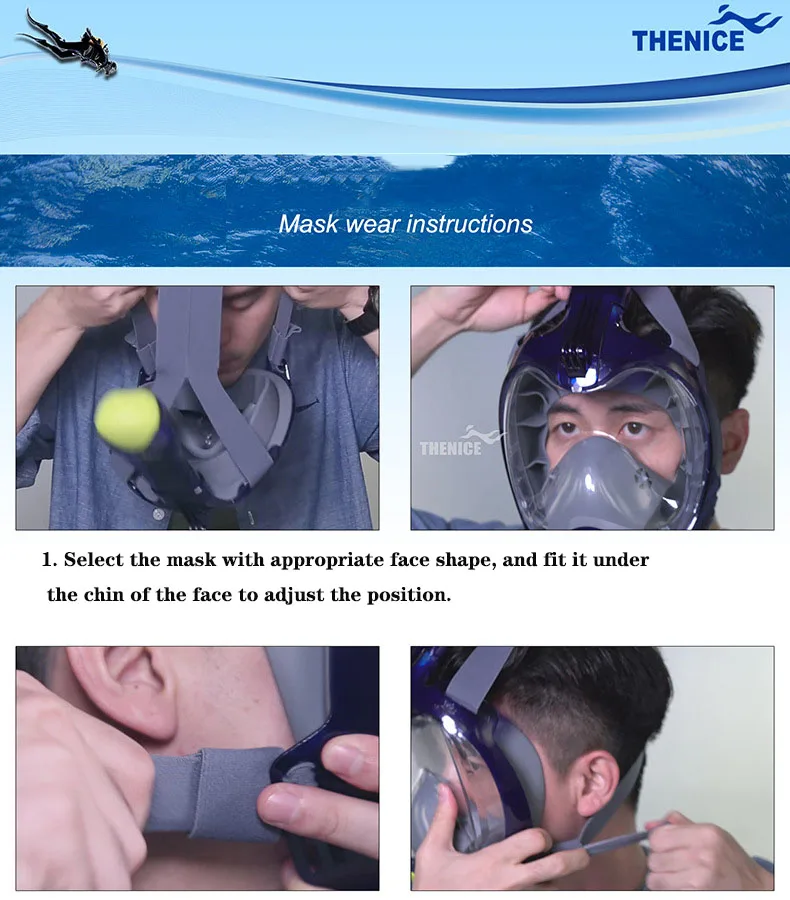 THENICE

Mask wear instructions

THENICE

1. Select the mask with appropriate face shape, and fit it under the chin of the face to adjust the position.