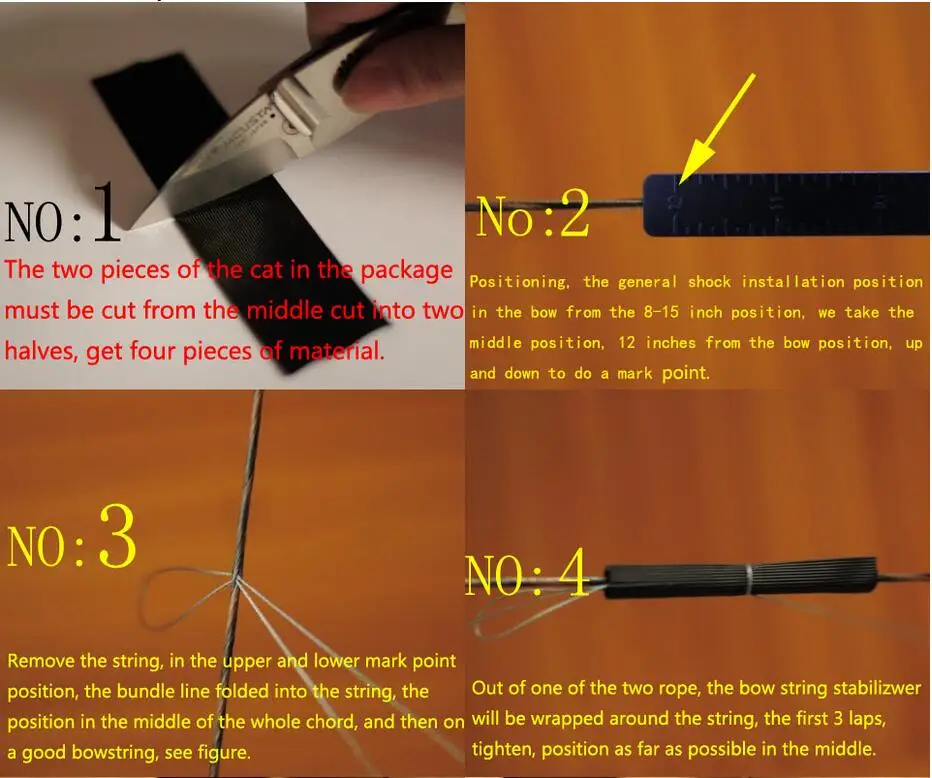 NO:1

The two pieces of the cat in the package must be cut from the middle cut into two halves, get four pieces of material.

No:2

Positioning, the general shock installation position in the bow from the 8-15 inch position, we take the middle position, 12 inches from the bow position, up and down to do a mark point.

NO:3

Remove the string, in the upper and lower mark point position, the bundle line folded into the string, the position in the middle of the whole chord, and then on a good bowstring, see figure.

NO:4

Out of one of the two rope, the bow string stabilizwer will be wrapped around the string, the first 3 laps, tighten, position as far as possible in the middle.