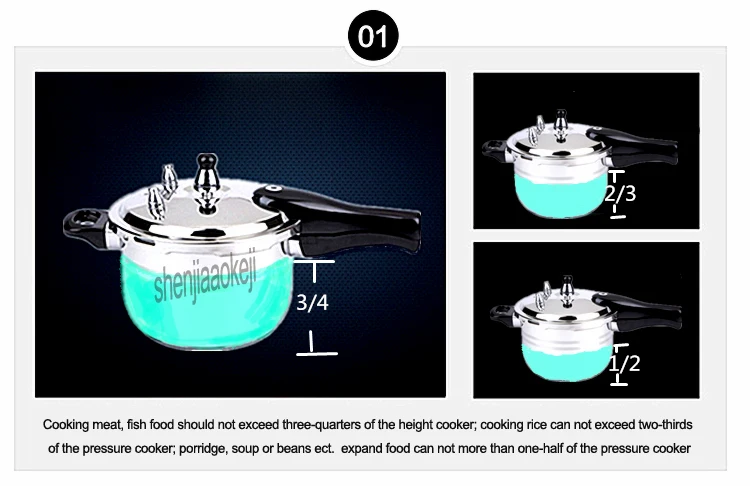 01

shenjiaaokeji

3/4

2/3

1/2

Cooking meat, fish food should not exceed three-quarters of the height cooker; cooking rice can not exceed two-thirds of the pressure cooker; porridge, soup or beans ect. expand food can not more than one-half of the pressure cooker