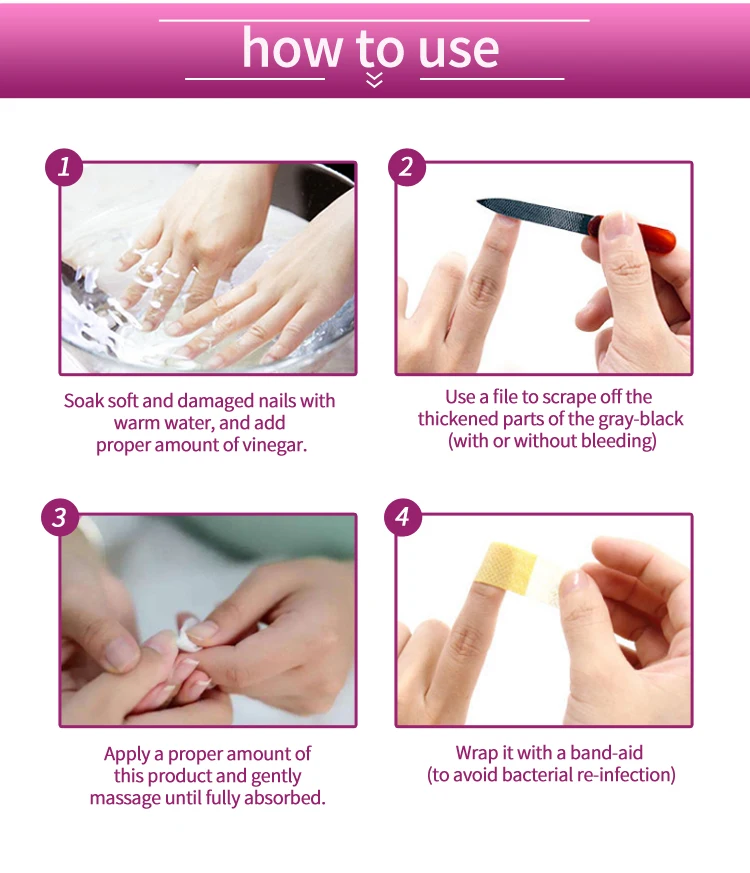 how to use

1

Soak soft and damaged nails with warm water, and add proper amount of vinegar.

2

Use a file to scrape off the thickened parts of the gray-black (with or without bleeding)

3

Apply a proper amount of this product and gently massage until fully absorbed.

4

Wrap it with a band-aid (to avoid bacterial re-infection)