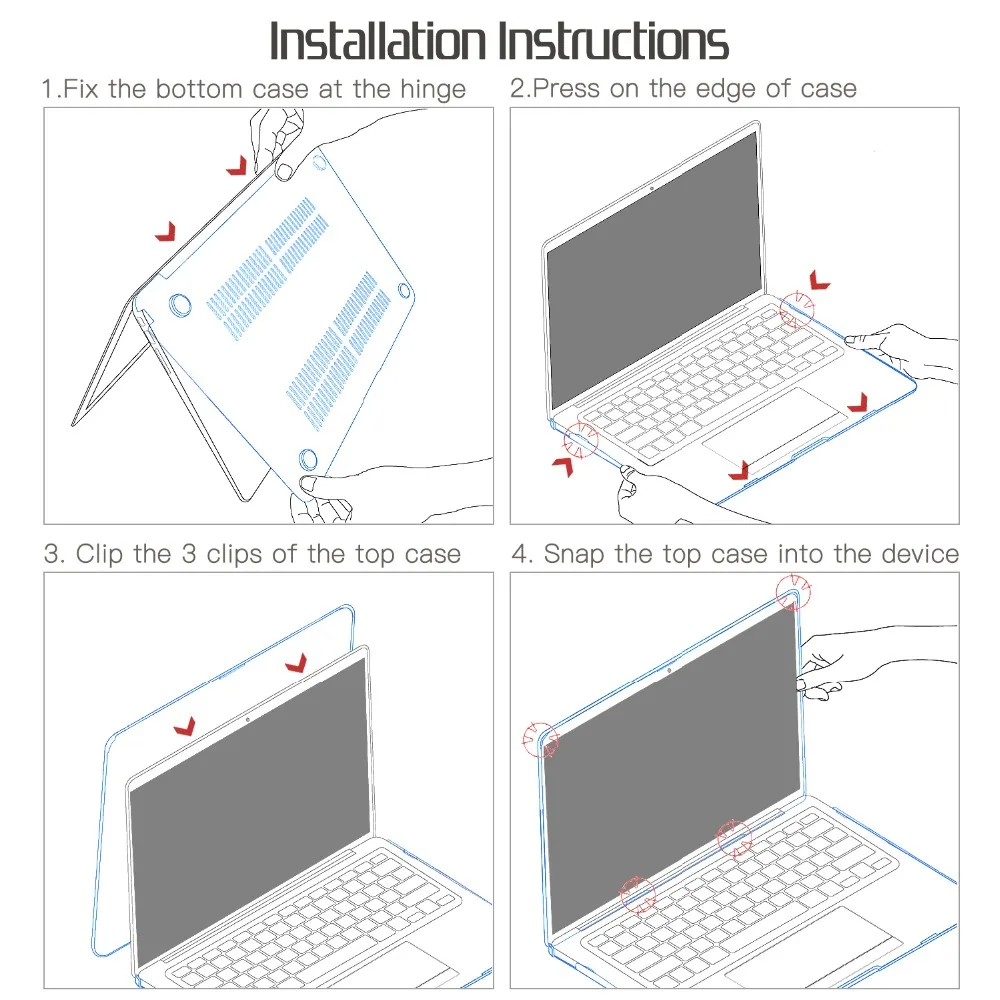 Installation Instructions

1.Fix the bottom case at the hinge

2.Press on the edge of case

3. Clip the 3 clips of the top case

4. Snap the top case into the device