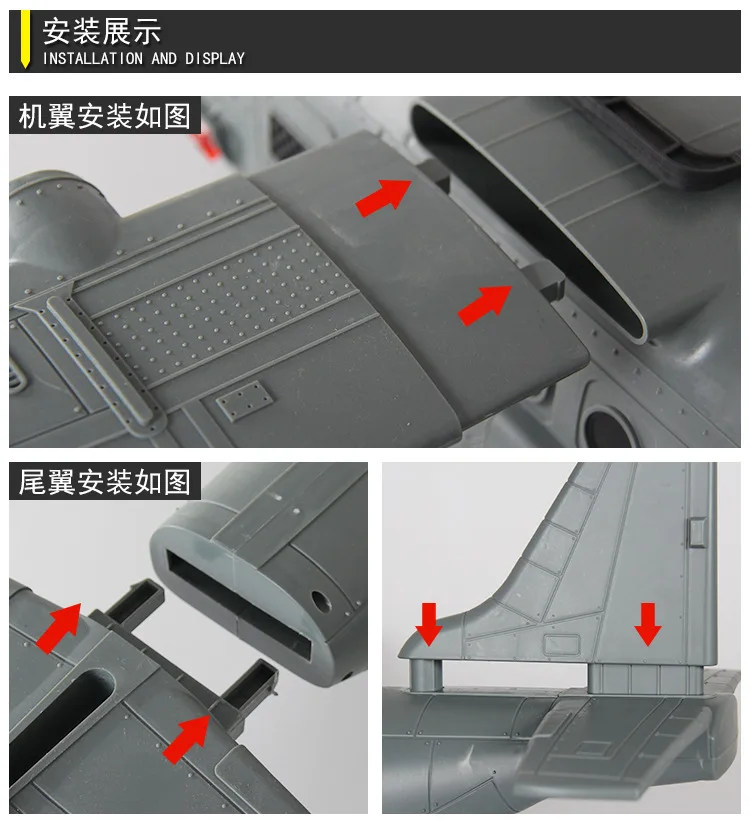 安装展示
INSTALLATION AND DISPLAY

机翼安装如图

尾翼安装如图