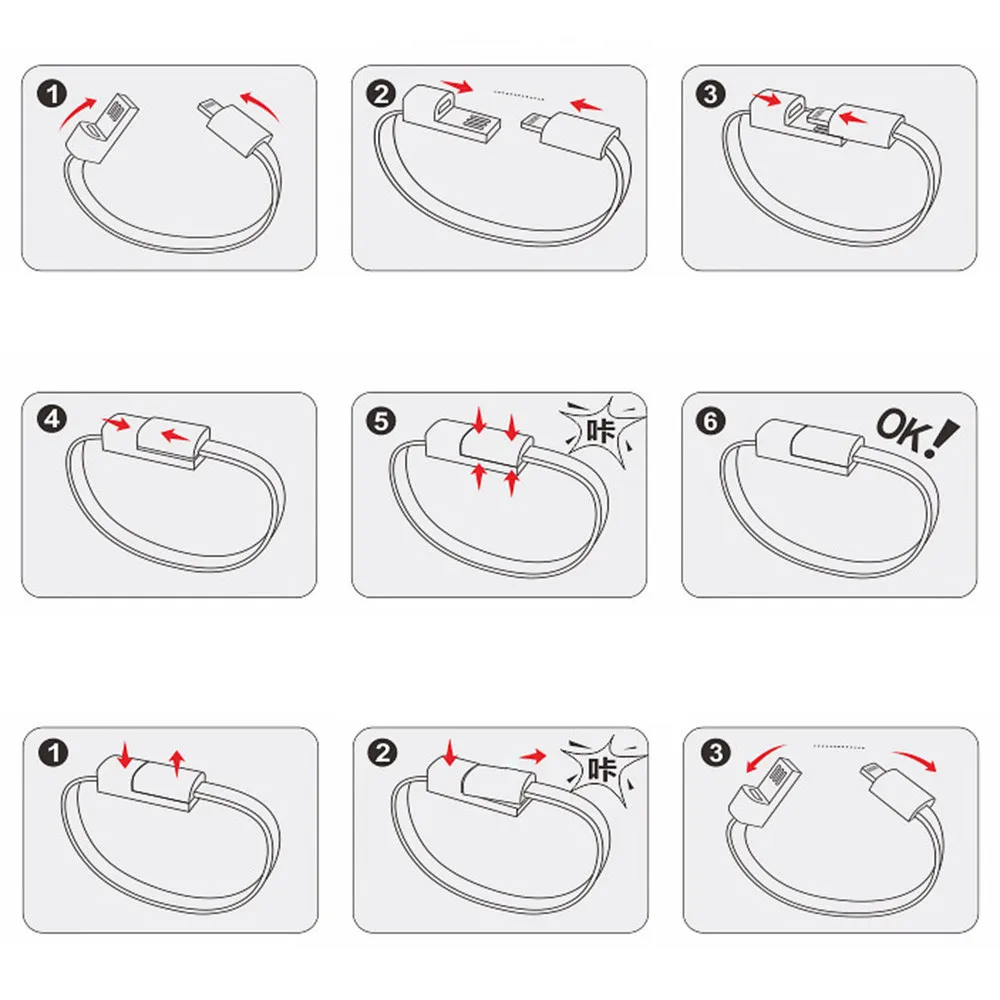 1

2

3

4

5 咔

6 OK!

1

2 咔

3