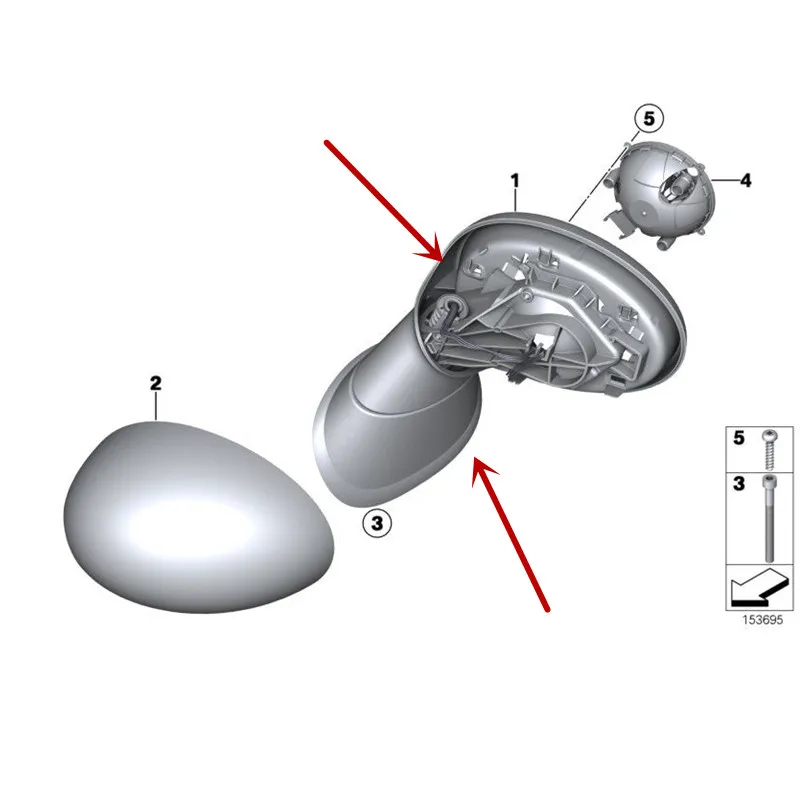 5
1
4
2
3
5
3
153695