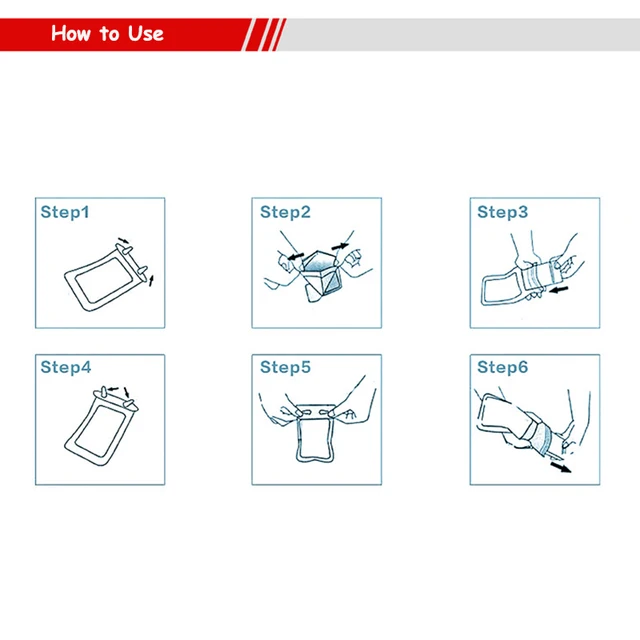 How to Use

Step1

Step2

Step3

Step4

Step5

Step6