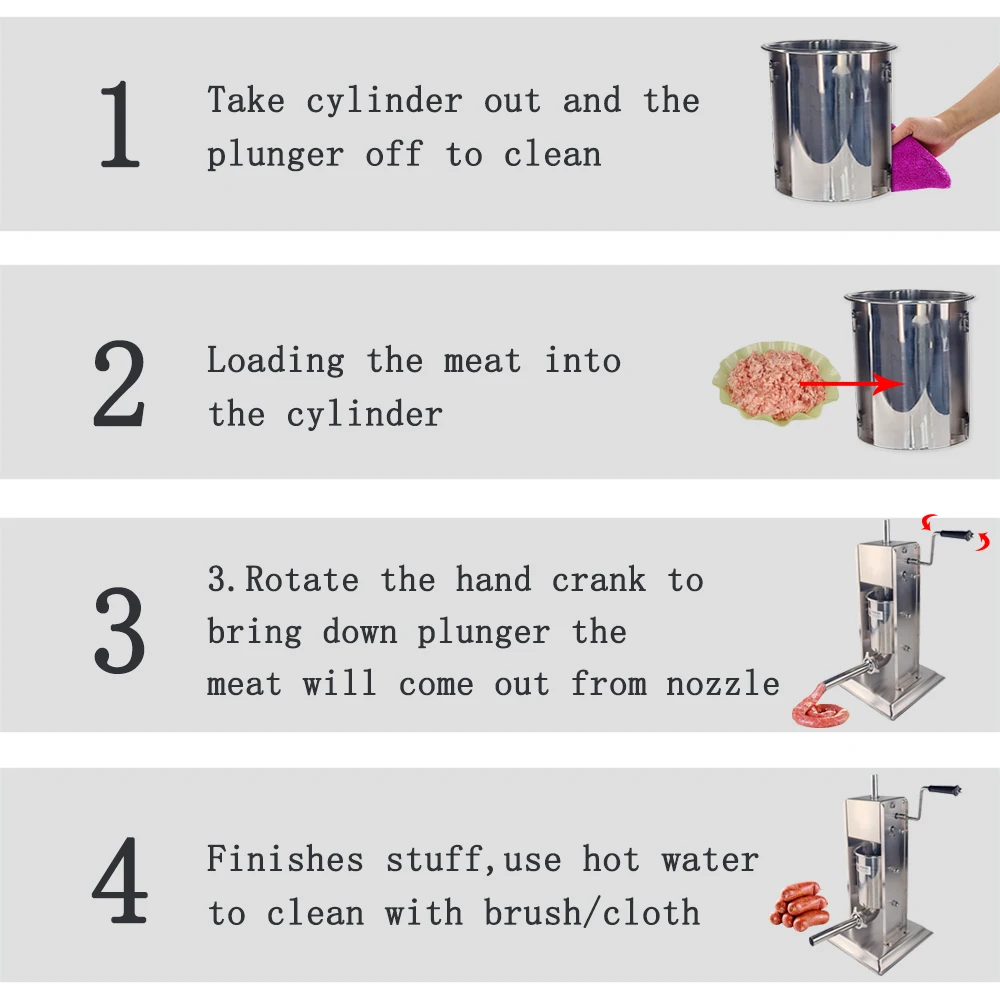 1

Take cylinder out and the plunger off to clean

2

Loading the meat into the cylinder

3

3.Rotate the hand crank to bring down plunger the meat will come out from nozzle

4

Finishes stuff,use hot water to clean with brush/cloth