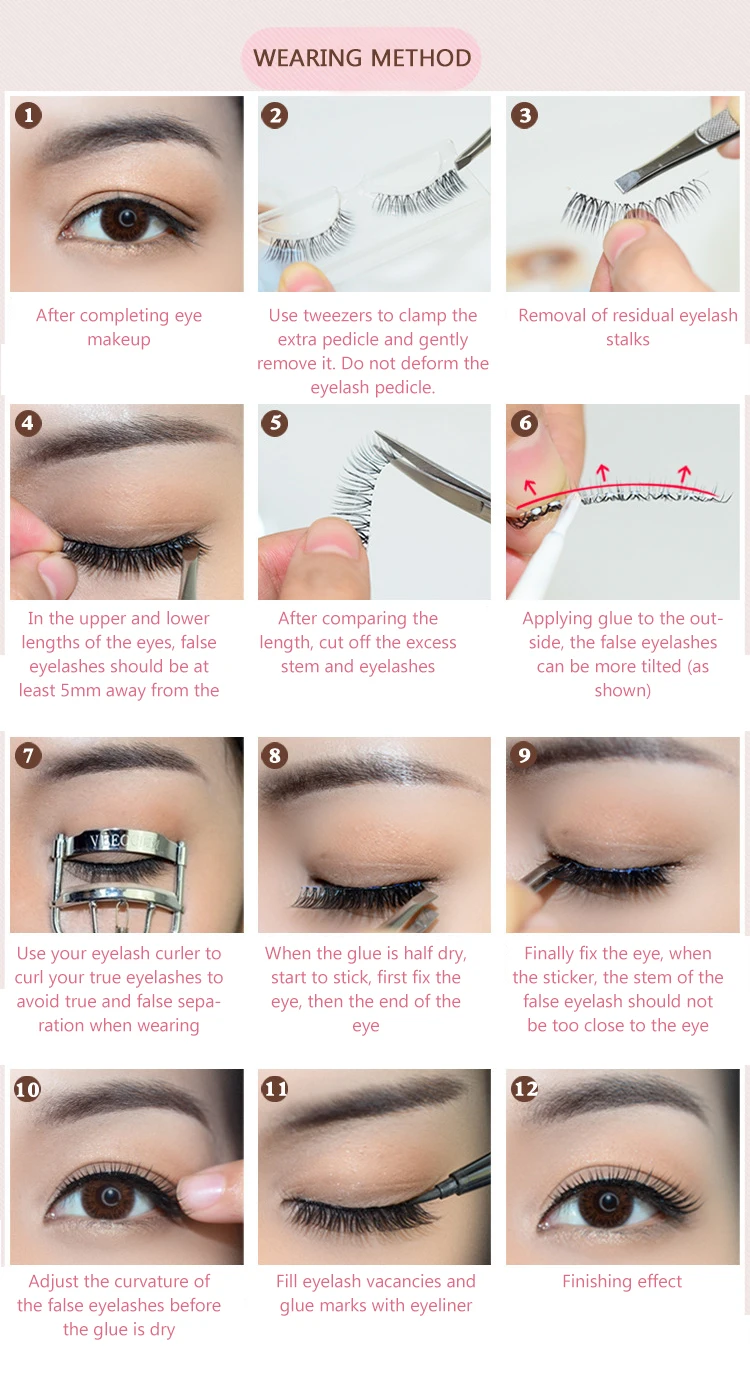 WEARING METHOD

1
After completing eye makeup

2
Use tweezers to clamp the extra pedicle and gently remove it. Do not deform the eyelash pedicle.

3
Removal of residual eyelash stalks

4
In the upper and lower lengths of the eyes, false eyelashes should be at least 5mm away from the

5
After comparing the length, cut off the excess stem and eyelashes

6
Applying glue to the outside, the false eyelashes can be more tilted (as shown)

7
VEECCI
Use your eyelash curler to curl your true eyelashes to avoid true and false separation when wearing

8
When the glue is half dry, start to stick, first fix the eye, then the end of the eye

9
Finally fix the eye, when the sticker, the stem of the false eyelash should not be too close to the eye

10
Adjust the curvature of the false eyelashes before the glue is dry

11
Fill eyelash vacancies and glue marks with eyeliner

12
Finishing effect