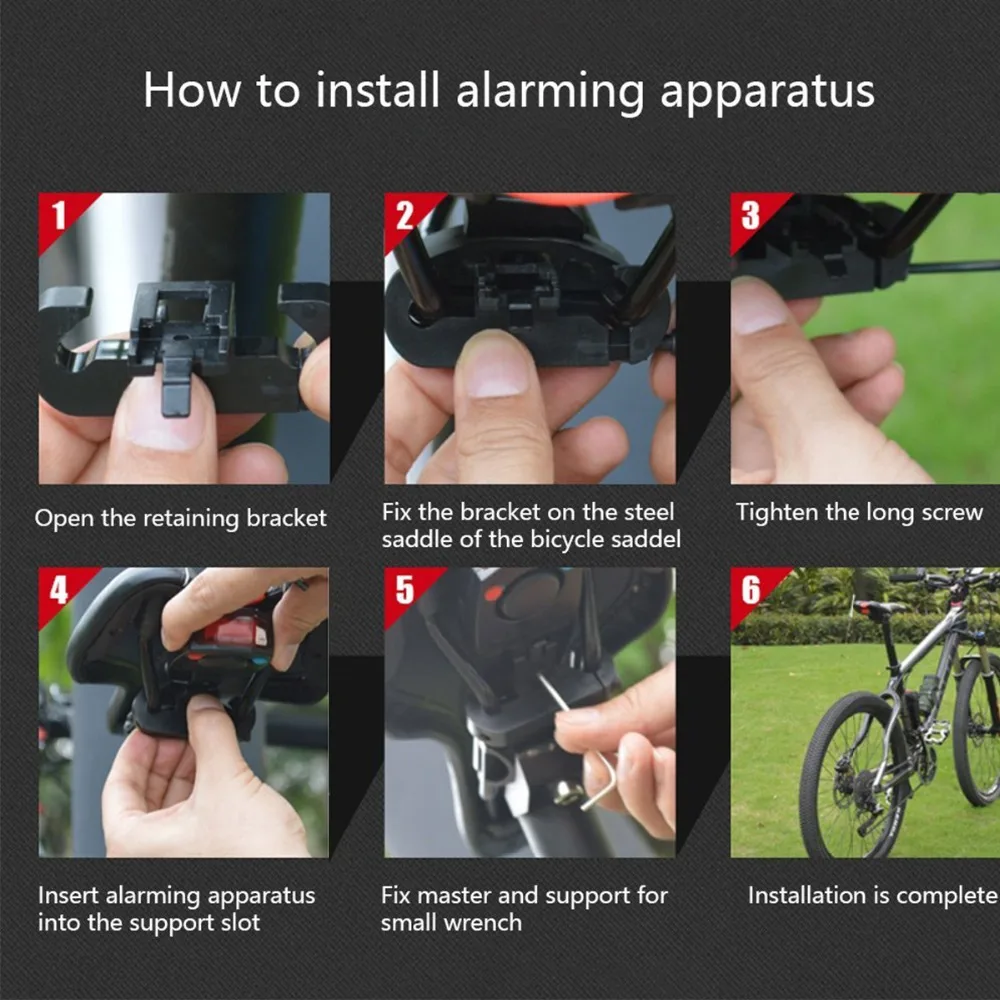 How to install alarming apparatus

1

Open the retaining bracket

2

Fix the bracket on the steel saddle of the bicycle saddel

3

Tighten the long screw

4

Insert alarming apparatus into the support slot

5

Fix master and support for small wrench

6

Installation is complete