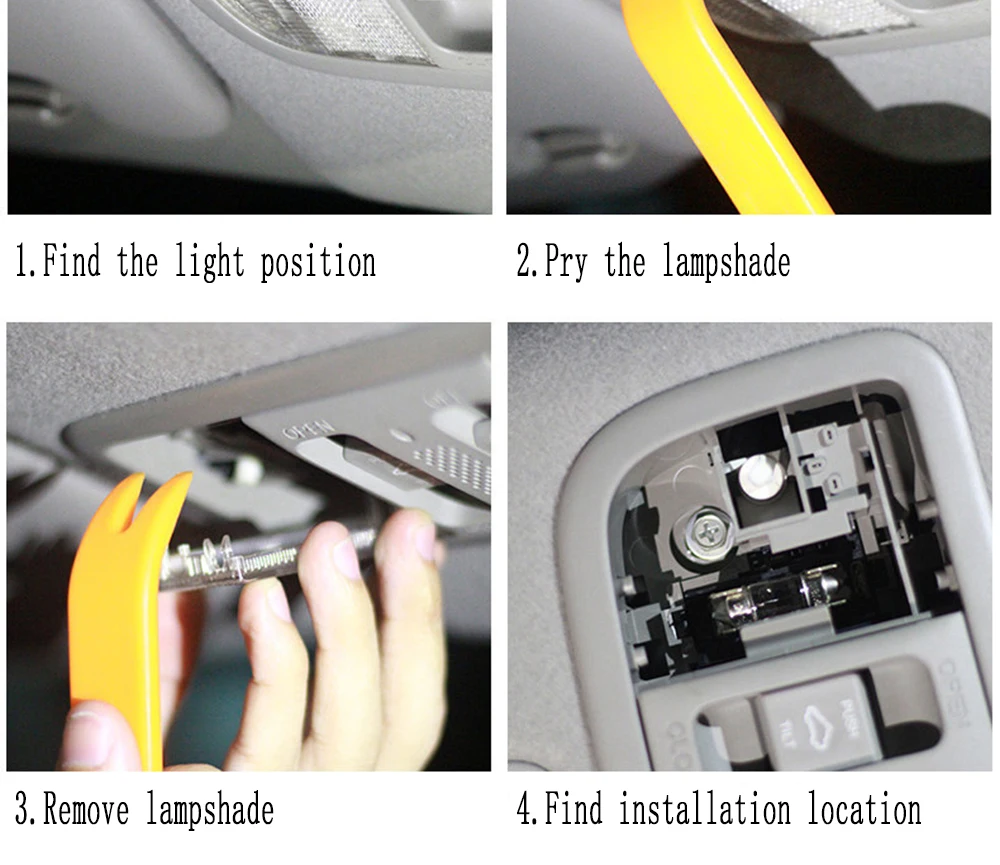 1.Find the light position

2.Pry the lampshade

OPEN

3.Remove lampshade

PUSH
TILT

4.Find installation location