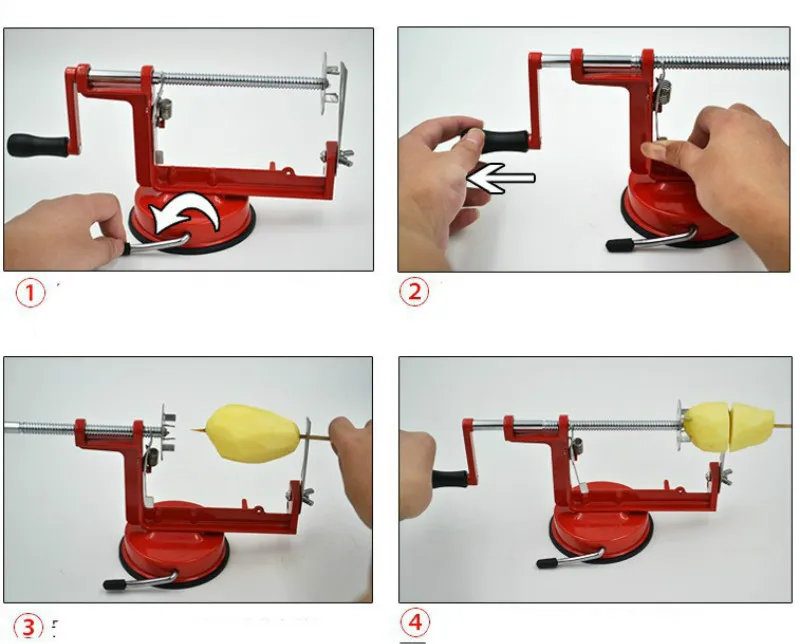 1

2

3

4