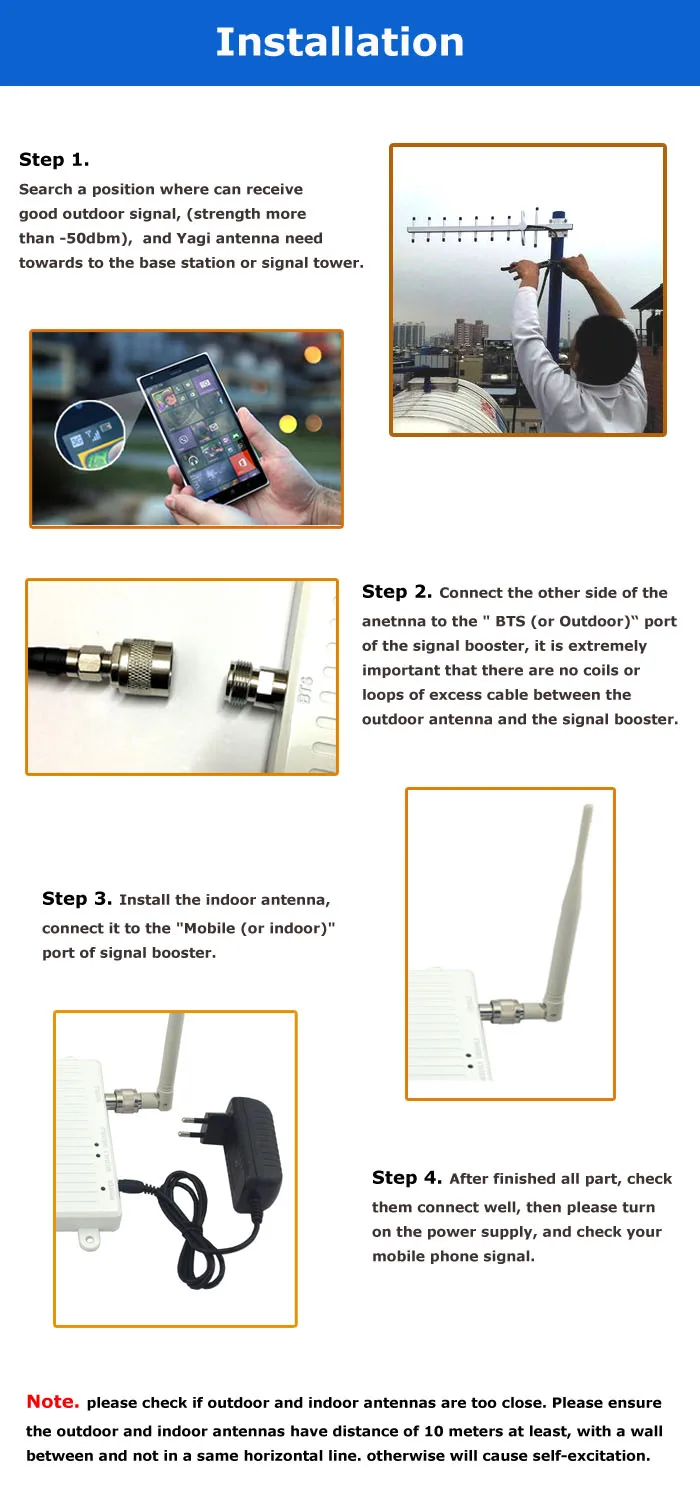 Installation

Step 1.
Search a position where can receive good outdoor signal, (strength more than -50dbm), and Yagi antenna need towards to the base station or signal tower.

BTS

Step 2. Connect the other side of the anetnna to the " BTS (or Outdoor)" port of the signal booster, it is extremely important that there are no coils or loops of excess cable between the outdoor antenna and the signal booster.

Step 3. Install the indoor antenna, connect it to the "Mobile (or indoor)" port of signal booster.

Step 4. After finished all part, check them connect well, then please turn on the power supply, and check your mobile phone signal.

Note. please check if outdoor and indoor antennas are too close. Please ensure the outdoor and indoor antennas have distance of 10 meters at least, with a wall between and not in a same horizontal line. otherwise will cause self-excitation.