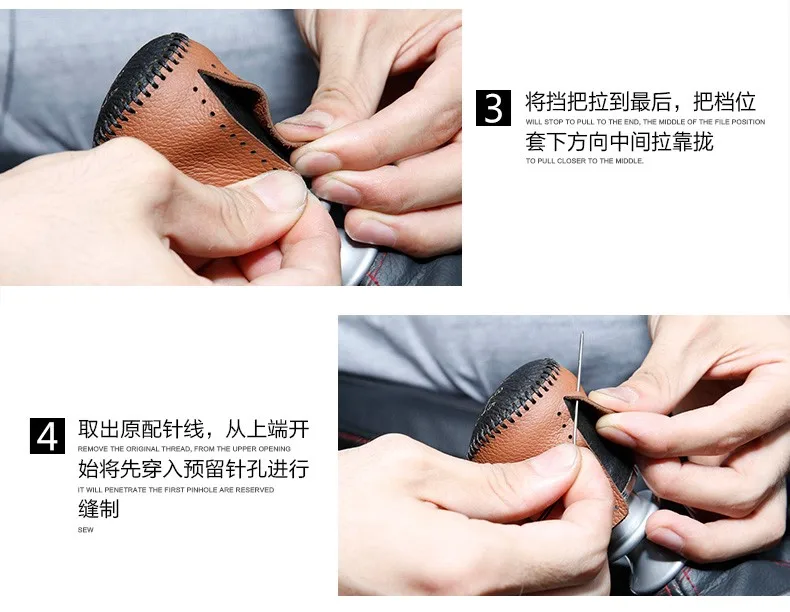 3 将挡把拉到最后，把档位
WILL STOP TO PULL TO THE END, THE MIDDLE OF THE FILE POSITION
套下方向中间拉靠拢
TO PULL CLOSER TO THE MIDDLE.

4 取出原配针线，从上端开
REMOVE THE ORIGINAL THREAD, FROM THE UPPER OPENING
始将先穿入预留针孔进行
IT WILL PENETRATE THE FIRST PINHOLE ARE RESERVED
缝制
SEW