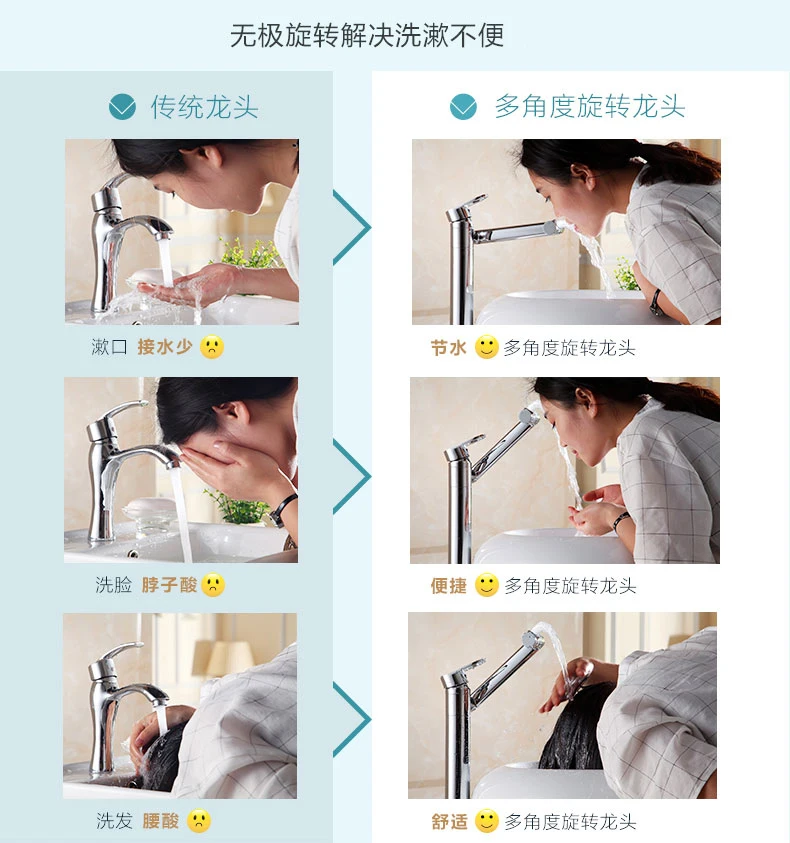 无极旋转解决洗漱不便

传统龙头

漱口 接水少

洗脸 脖子酸

洗发 腰酸

多角度旋转龙头

节水 多角度旋转龙头

便捷 多角度旋转龙头

舒适 多角度旋转龙头