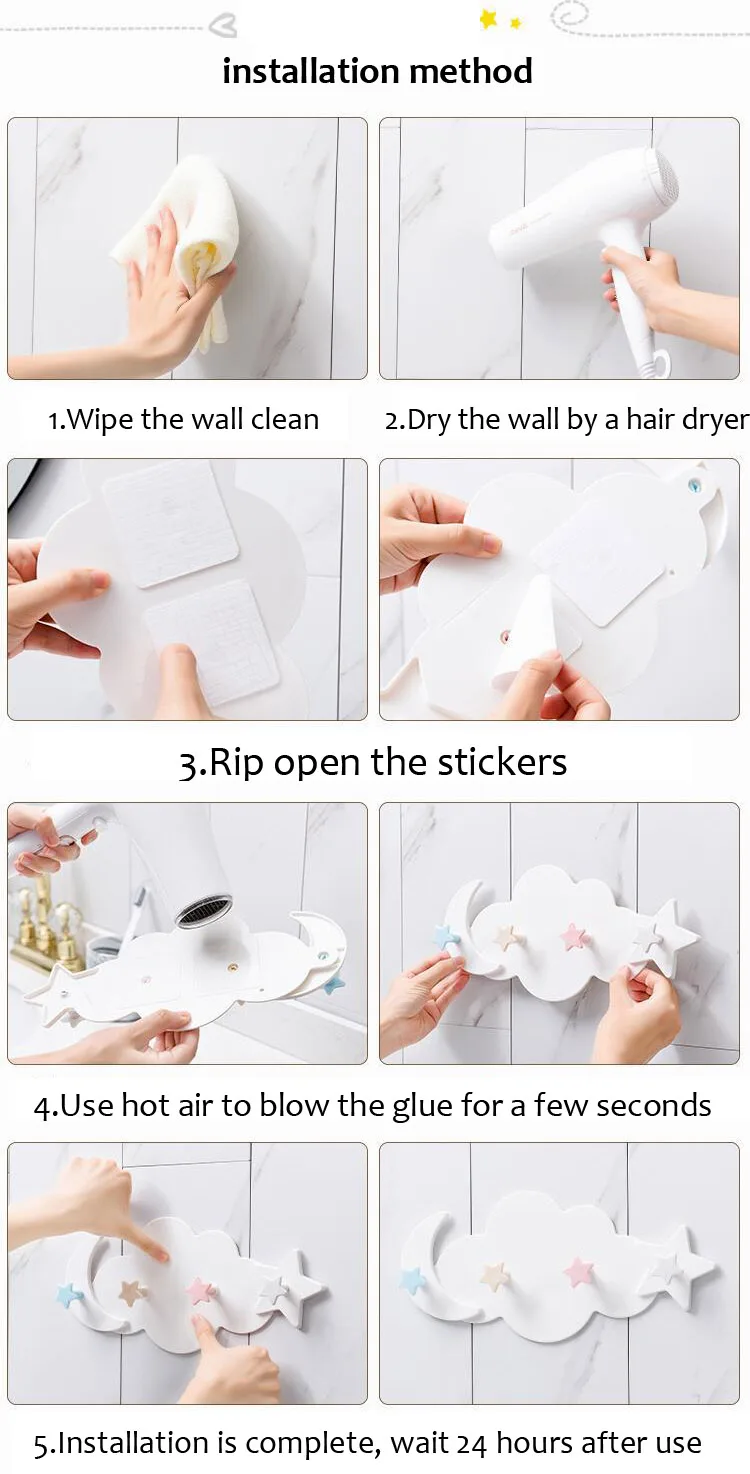 installation method

1.Wipe the wall clean

2.Dry the wall by a hair dryer

3.Rip open the stickers

4.Use hot air to blow the glue for a few seconds

5.Installation is complete, wait 24 hours after use