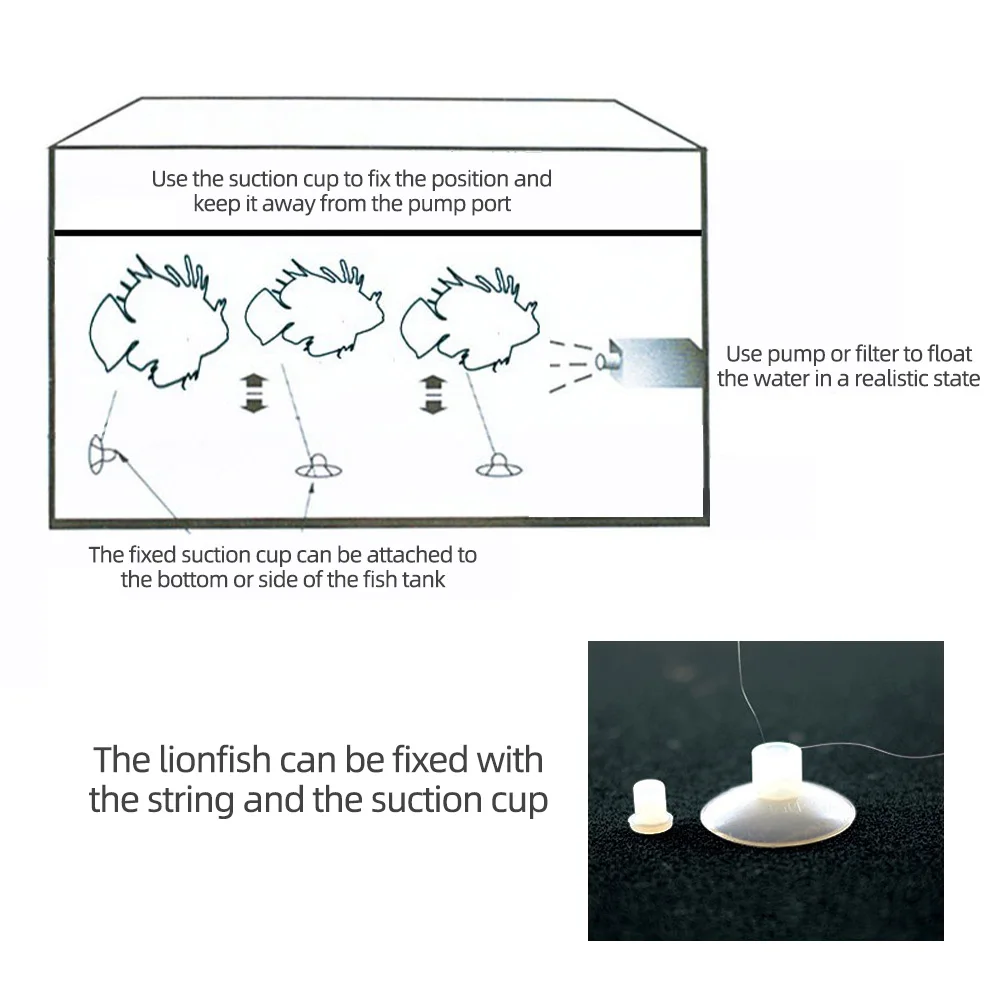 Use the suction cup to fix the position and keep it away from the pump port

Use pump or filter to float the water in a realistic state

The fixed suction cup can be attached to the bottom or side of the fish tank

The lionfish can be fixed with the string and the suction cup