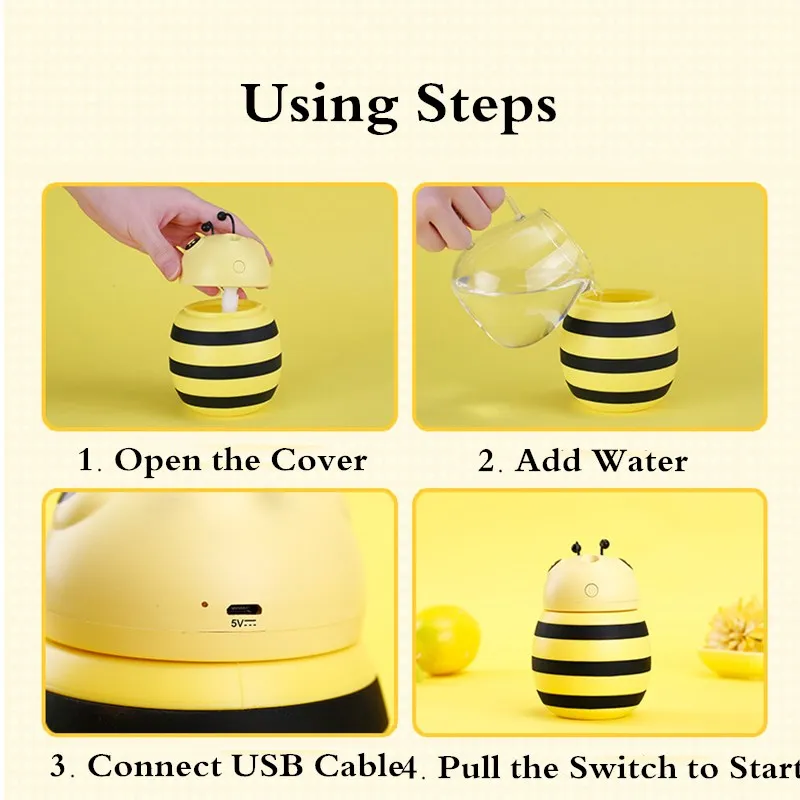 Using Steps

1. Open the Cover

2. Add Water

5V

3. Connect USB Cable

4. Pull the Switch to Start