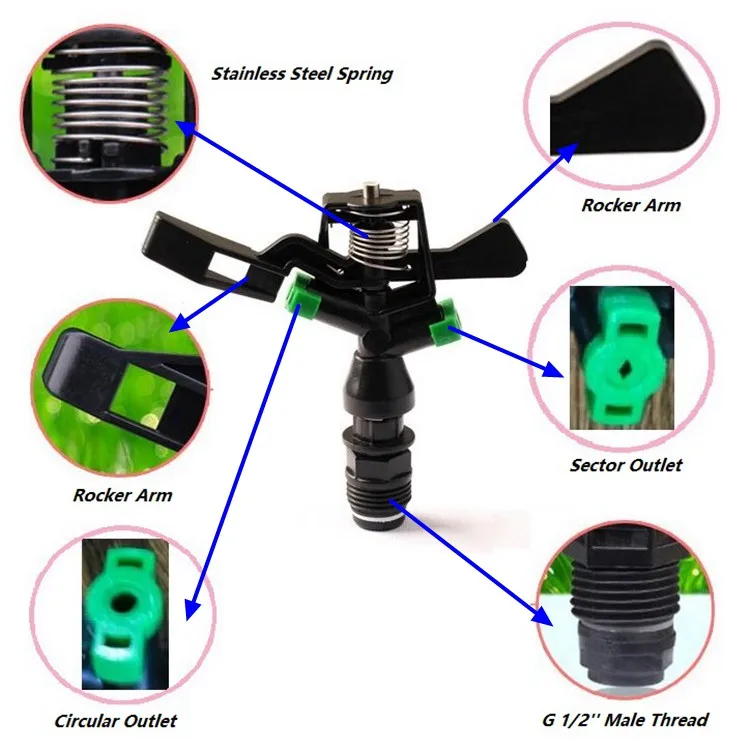 Stainless Steel Spring

Rocker Arm

Rocker Arm

Sector Outlet

Circular Outlet

G 1/2'' Male Thread