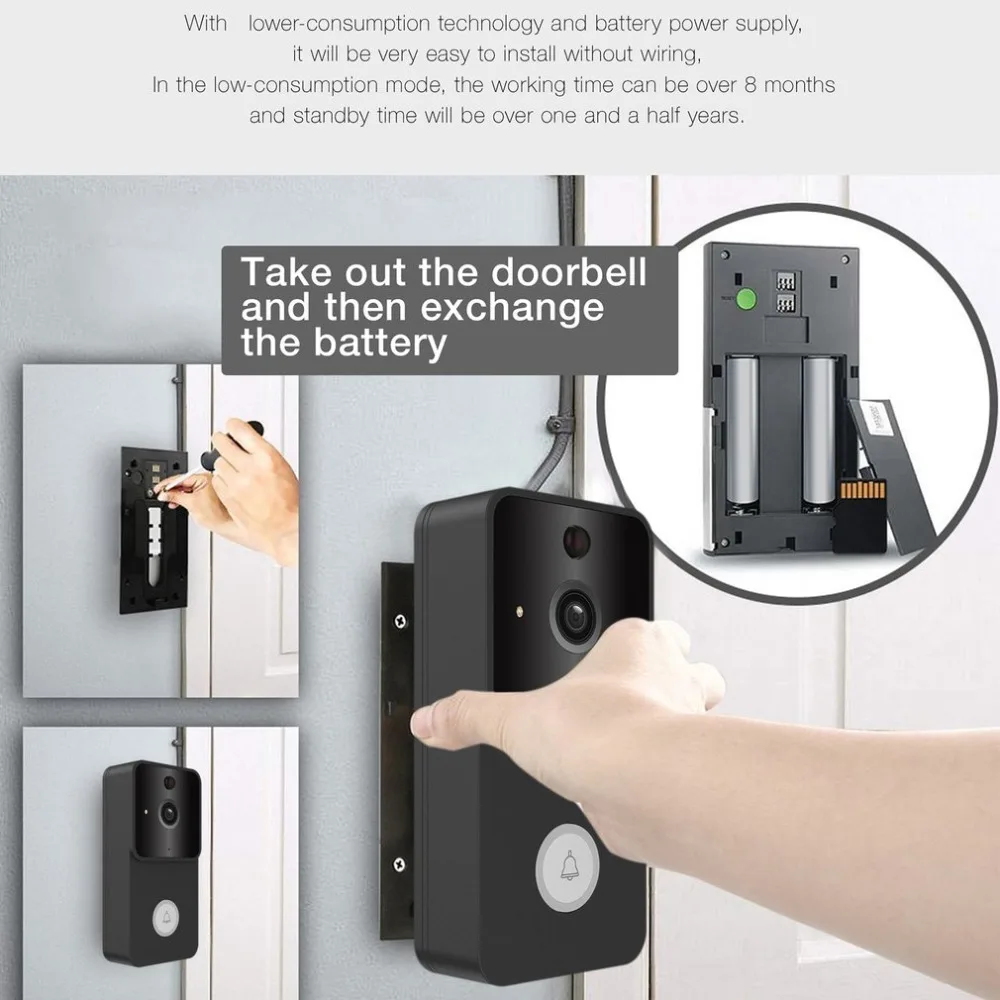 With lower-consumption technology and battery power supply,
it will be very easy to install without wiring,
In the low-consumption mode, the working time can be over 8 months
and standby time will be over one and a half years.

Take out the doorbell and then exchange the battery