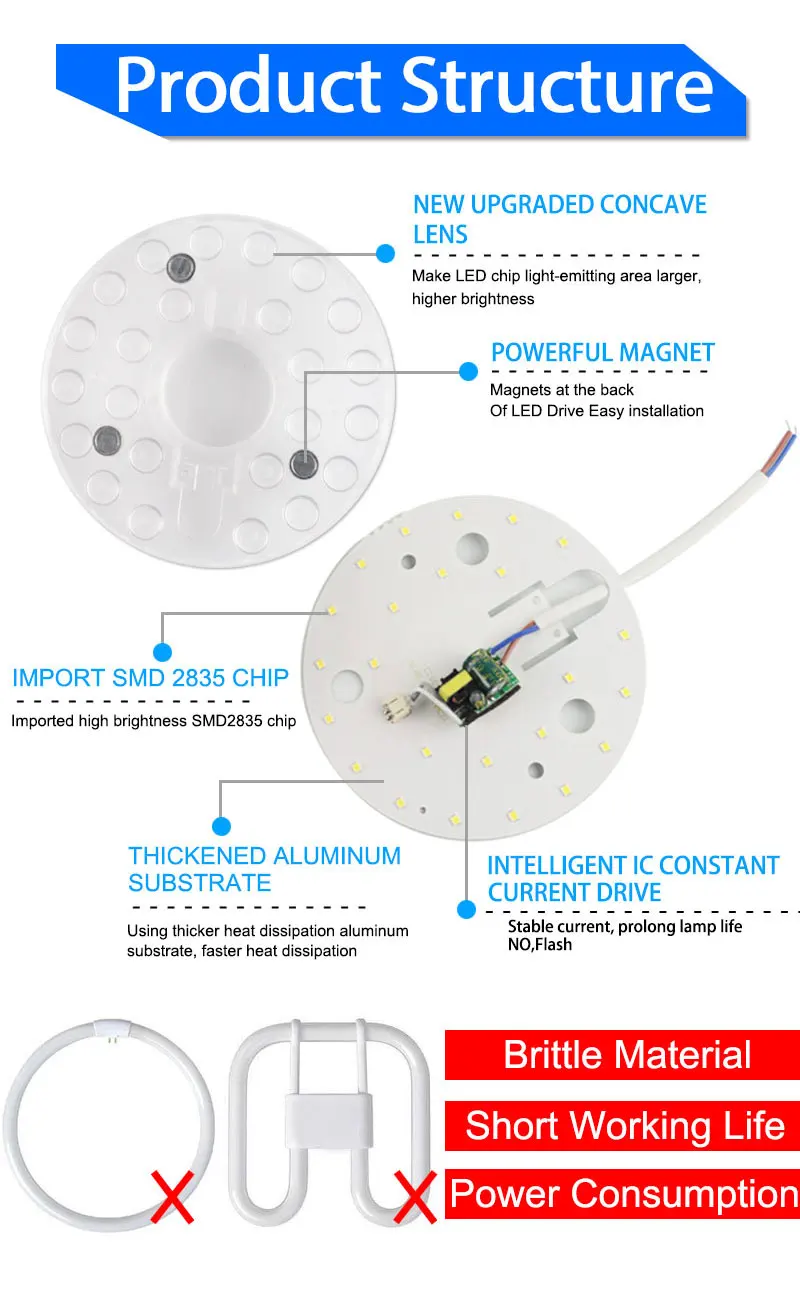 Product Structure

NEW UPGRADED CONCAVE LENS

Make LED chip light-emitting area larger, higher brightness

POWERFUL MAGNET

Magnets at the back
Of LED Drive Easy installation

IMPORT SMD 2835 CHIP

Imported high brightness SMD2835 chip

THICKENED ALUMINUM SUBSTRATE

Using thicker heat dissipation aluminum substrate, faster heat dissipation

INTELLIGENT IC CONSTANT CURRENT DRIVE

Stable current, prolong lamp life
NO,Flash

Brittle Material

Short Working Life

Power Consumption