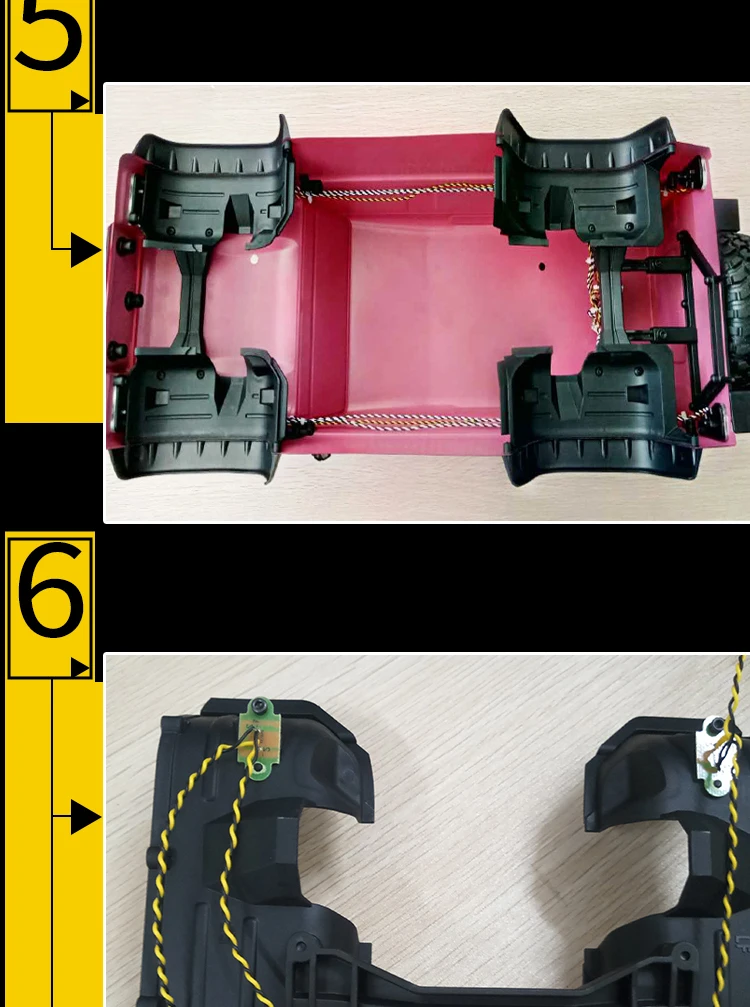 5

6