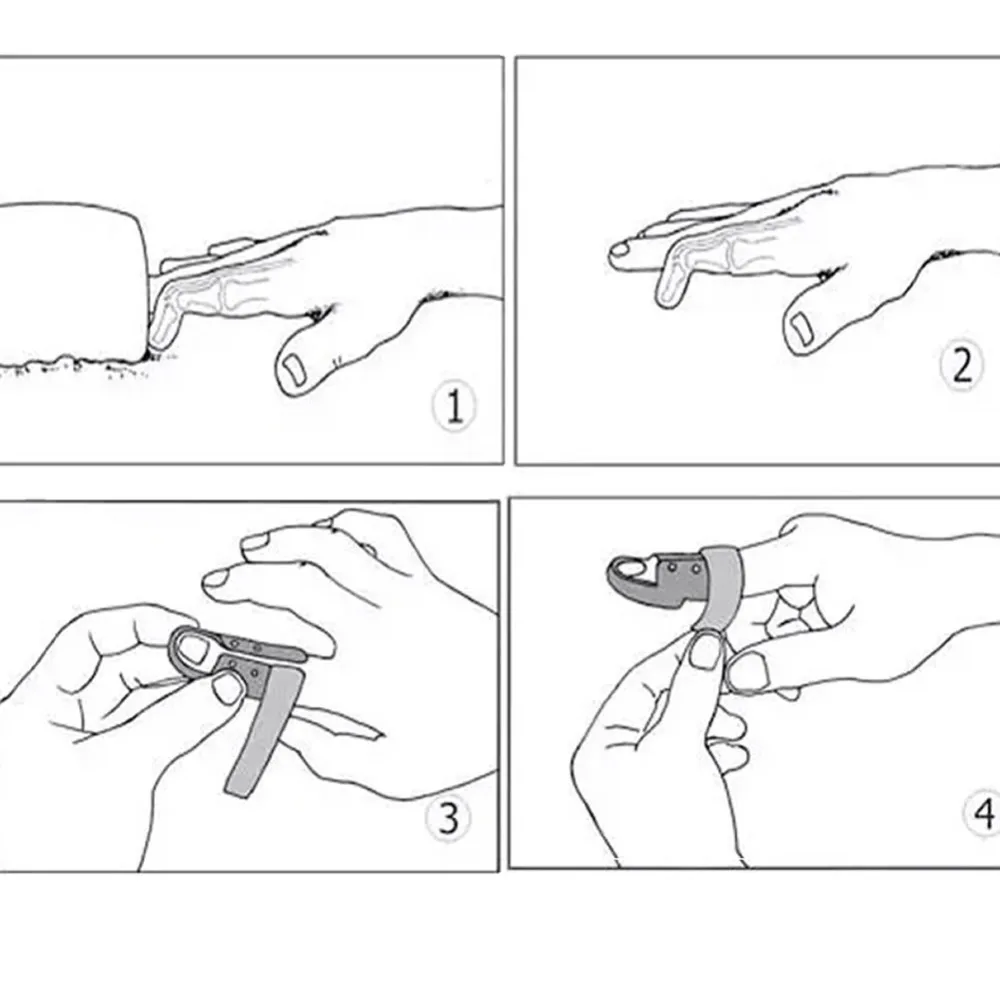 1

2

3

4