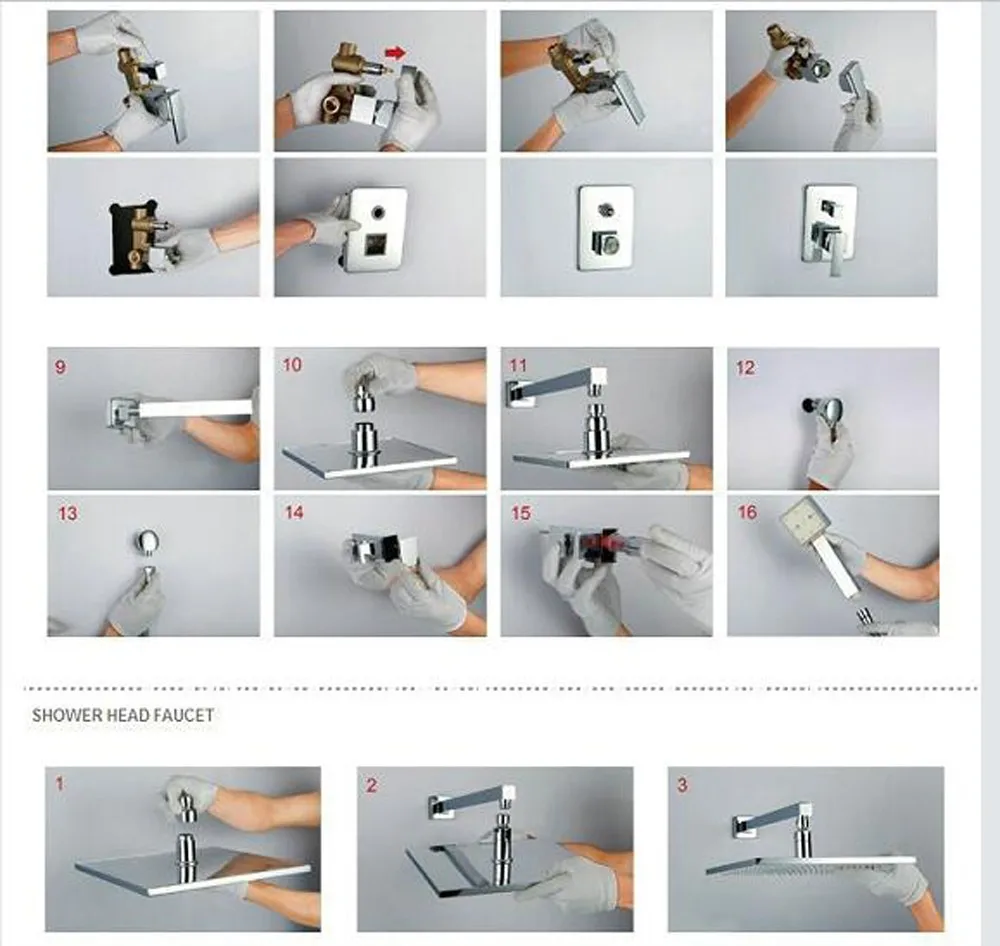 9

10

11

12

13

14

15

16

SHOWER HEAD FAUCET

1

2

3