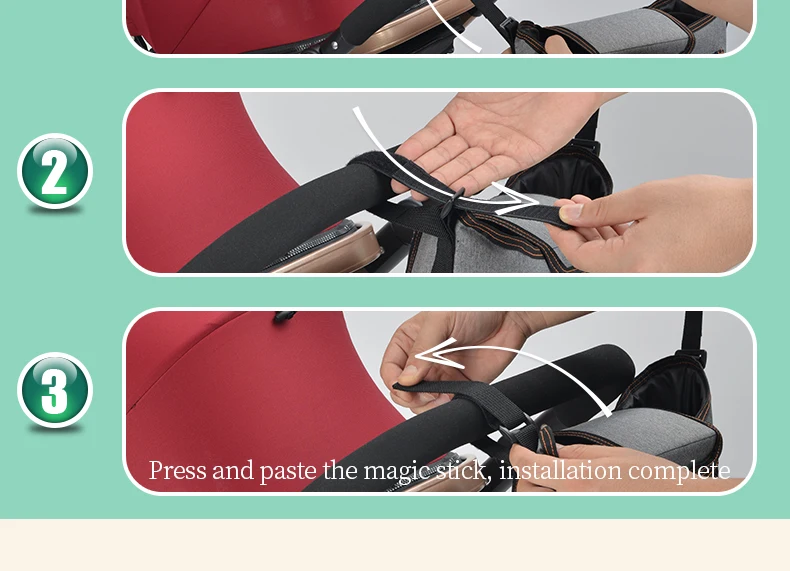 2

3

Press and paste the magic stick, installation complete