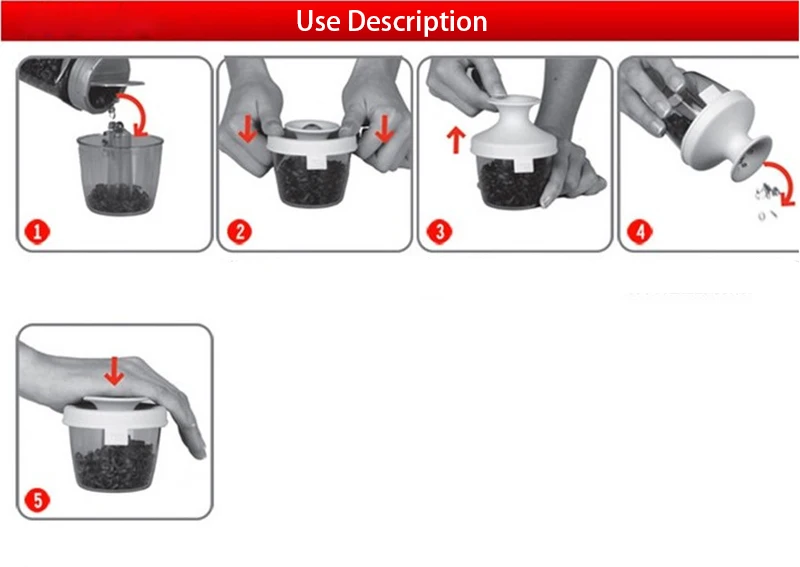 Use Description

1

2

3

4

5