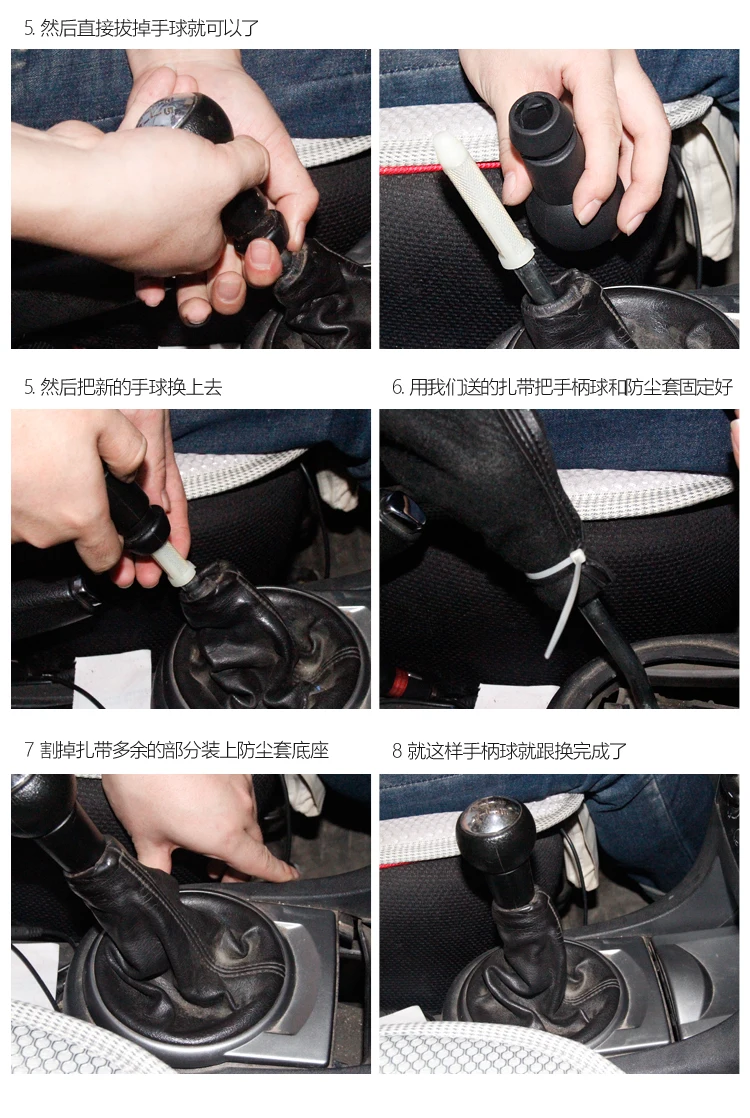 5. 然后直接拔掉手球就可以了

5. 然后把新的手球换上去

6. 用我们送的扎带把手柄球和防尘套固定好

7 割掉扎带多余的部分装上防尘套底座

8 就这样手柄球就跟换完成了