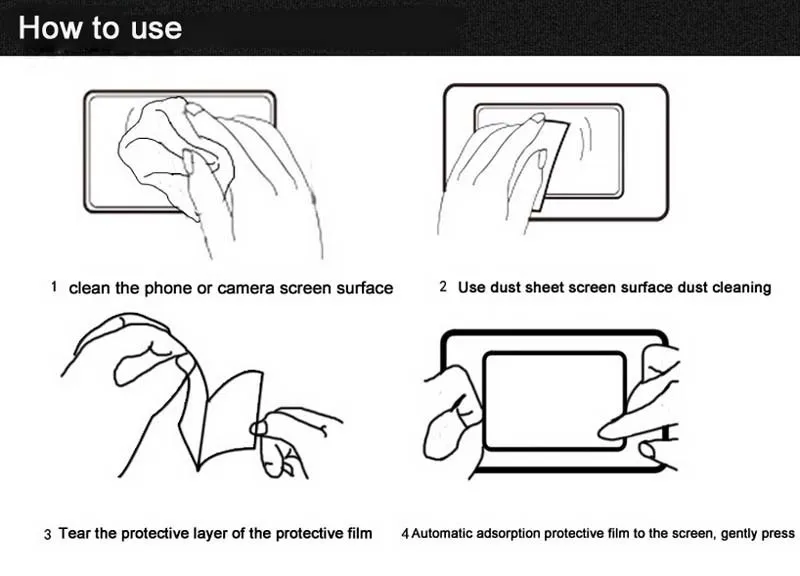 How to use

1 clean the phone or camera screen surface

2 Use dust sheet screen surface dust cleaning

3 Tear the protective layer of the protective film

4 Automatic adsorption protective film to the screen, gently press