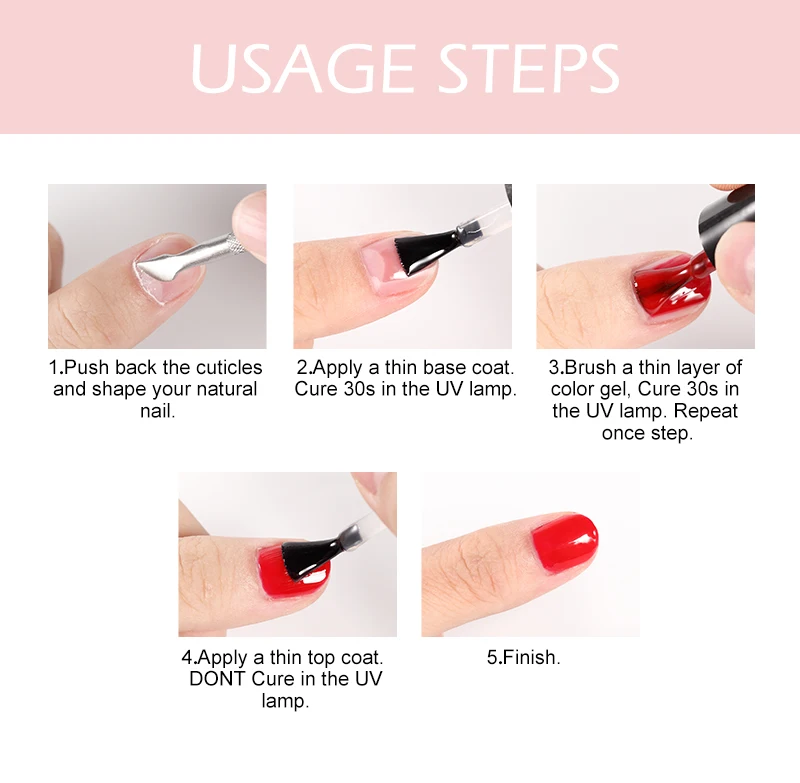 USAGE STEPS

1.Push back the cuticles and shape your natural nail.

2.Apply a thin base coat. Cure 30s in the UV lamp.

3.Brush a thin layer of color gel, Cure 30s in the UV lamp. Repeat once step.

4.Apply a thin top coat. DONT Cure in the UV lamp.

5.Finish.