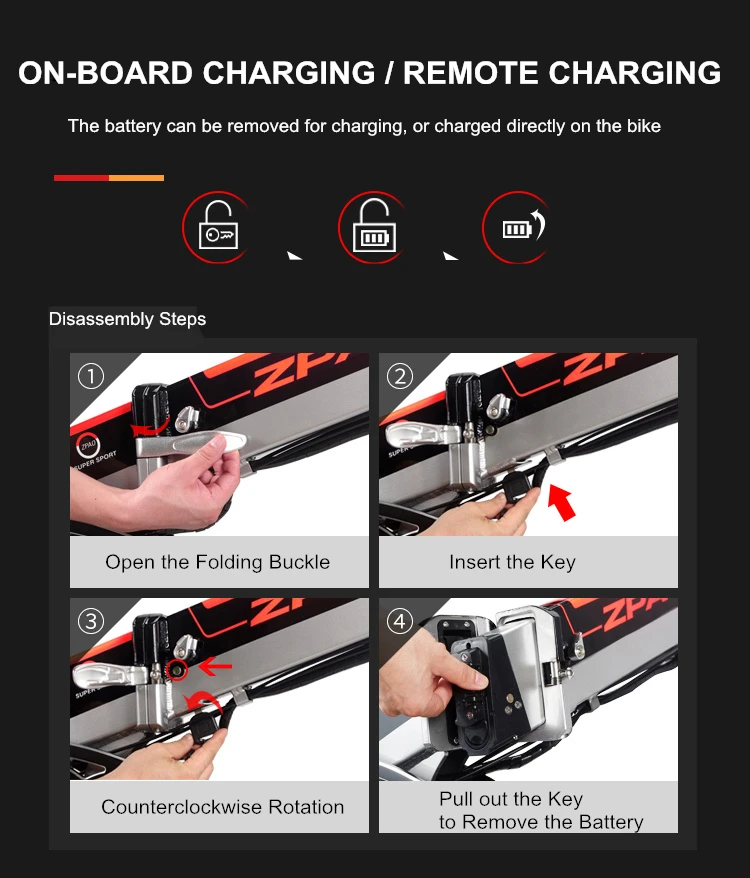 ON-BOARD CHARGING / REMOTE CHARGING

The battery can be removed for charging, or charged directly on the bike

Disassembly Steps

①

ZPAO SUPER SPORT

Open the Folding Buckle

②

Insert the Key

③

Counterclockwise Rotation

④

Pull out the Key to Remove the Battery