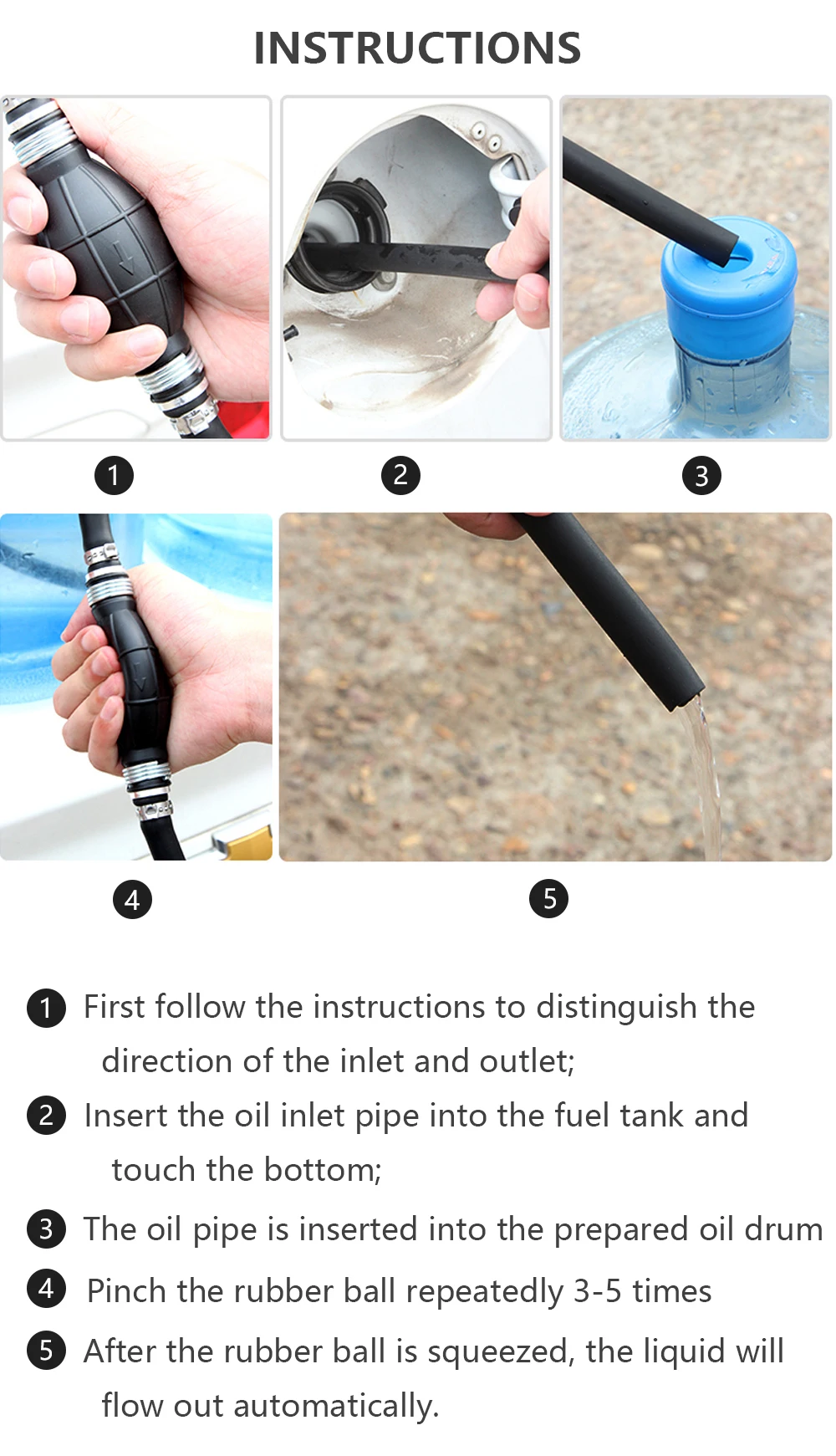 INSTRUCTIONS

1

2

3

4

5

1 First follow the instructions to distinguish the direction of the inlet and outlet;

2 Insert the oil inlet pipe into the fuel tank and touch the bottom;

3 The oil pipe is inserted into the prepared oil drum

4 Pinch the rubber ball repeatedly 3-5 times

5 After the rubber ball is squeezed, the liquid will flow out automatically.