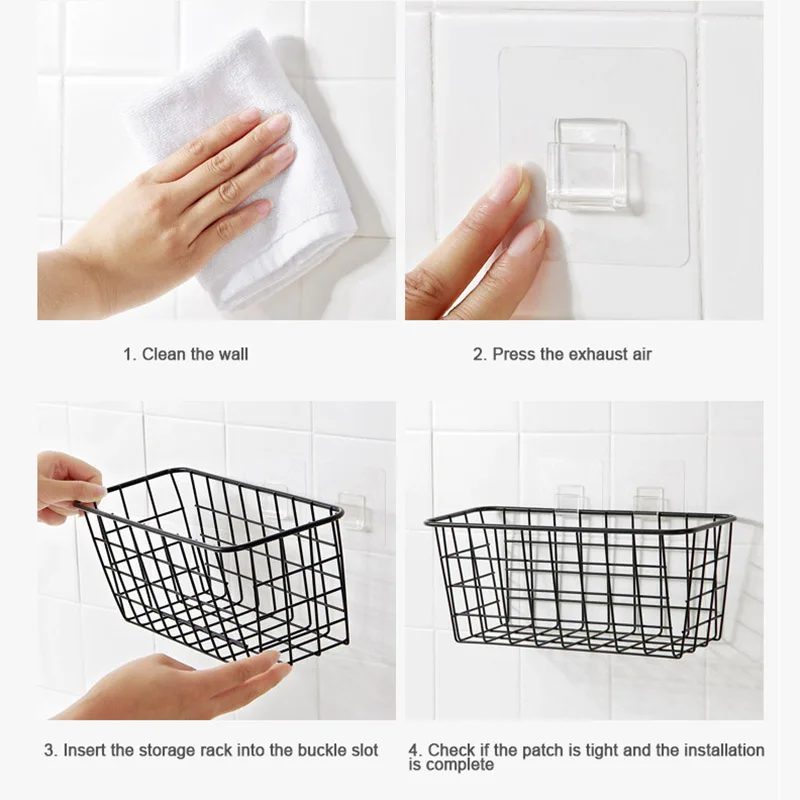 1. Clean the wall

2. Press the exhaust air

3. Insert the storage rack into the buckle slot

4. Check if the patch is tight and the installation is complete