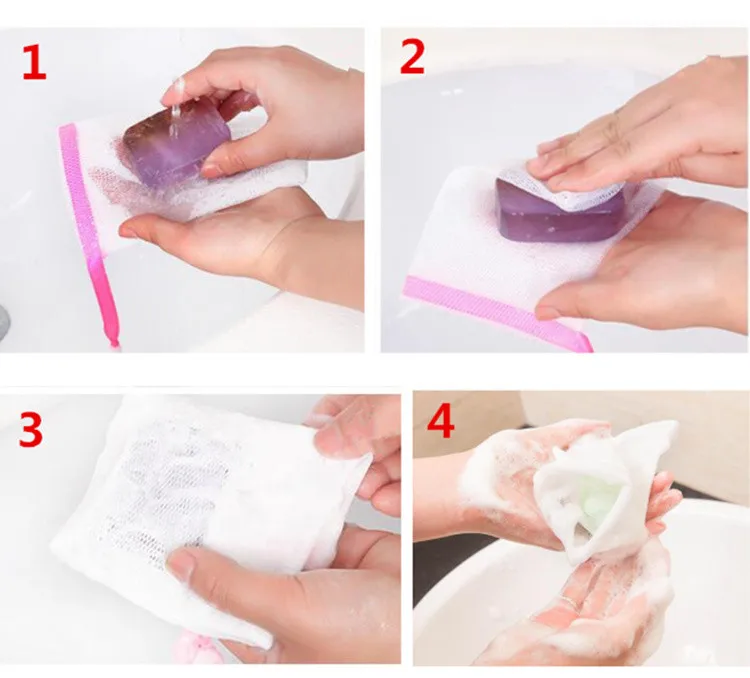 1

2

3

4