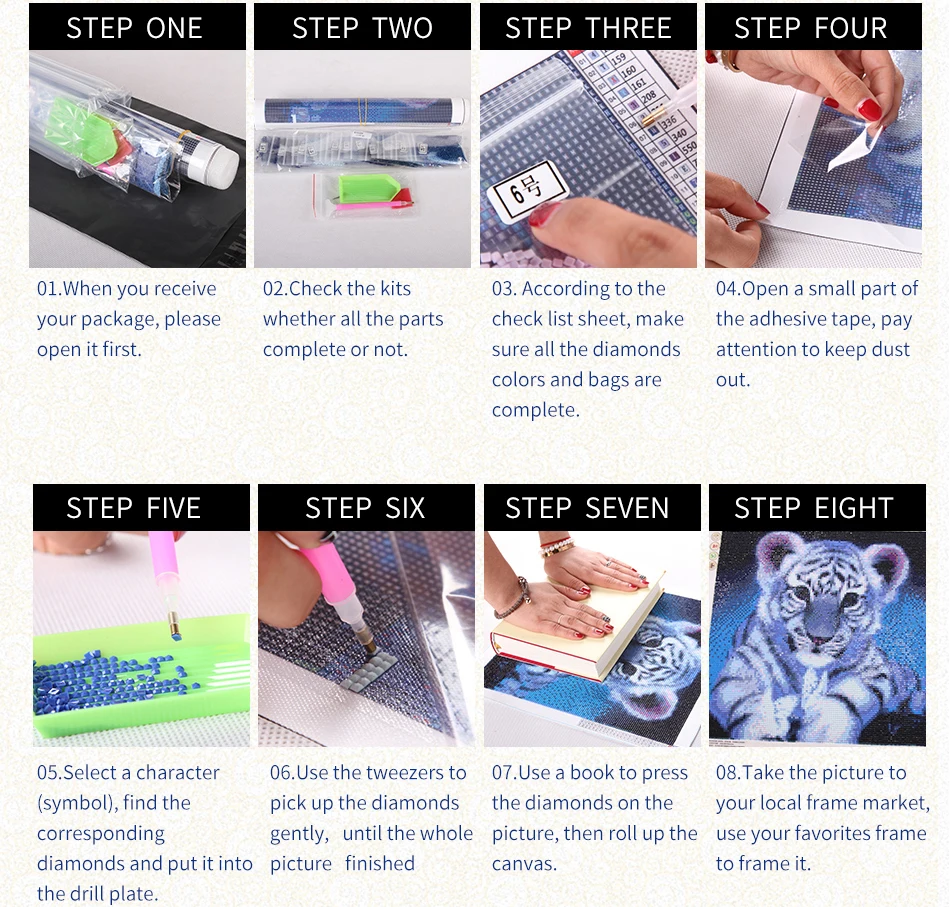 STEP ONE

01.When you receive your package, please open it first.

STEP TWO

02.Check the kits whether all the parts complete or not.

STEP THREE

159
160
161
208
336
340
550

6号

03. According to the check list sheet, make sure all the diamonds colors and bags are complete.

STEP FOUR

04.Open a small part of the adhesive tape, pay attention to keep dust out.

STEP FIVE

05.Select a character (symbol), find the corresponding diamonds and put it into the drill plate.

STEP SIX

06.Use the tweezers to pick up the diamonds gently, until the whole picture finished

STEP SEVEN

07.Use a book to press the diamonds on the picture, then roll up the canvas.

STEP EIGHT

08.Take the picture to your local frame market, use your favorites frame to frame it.