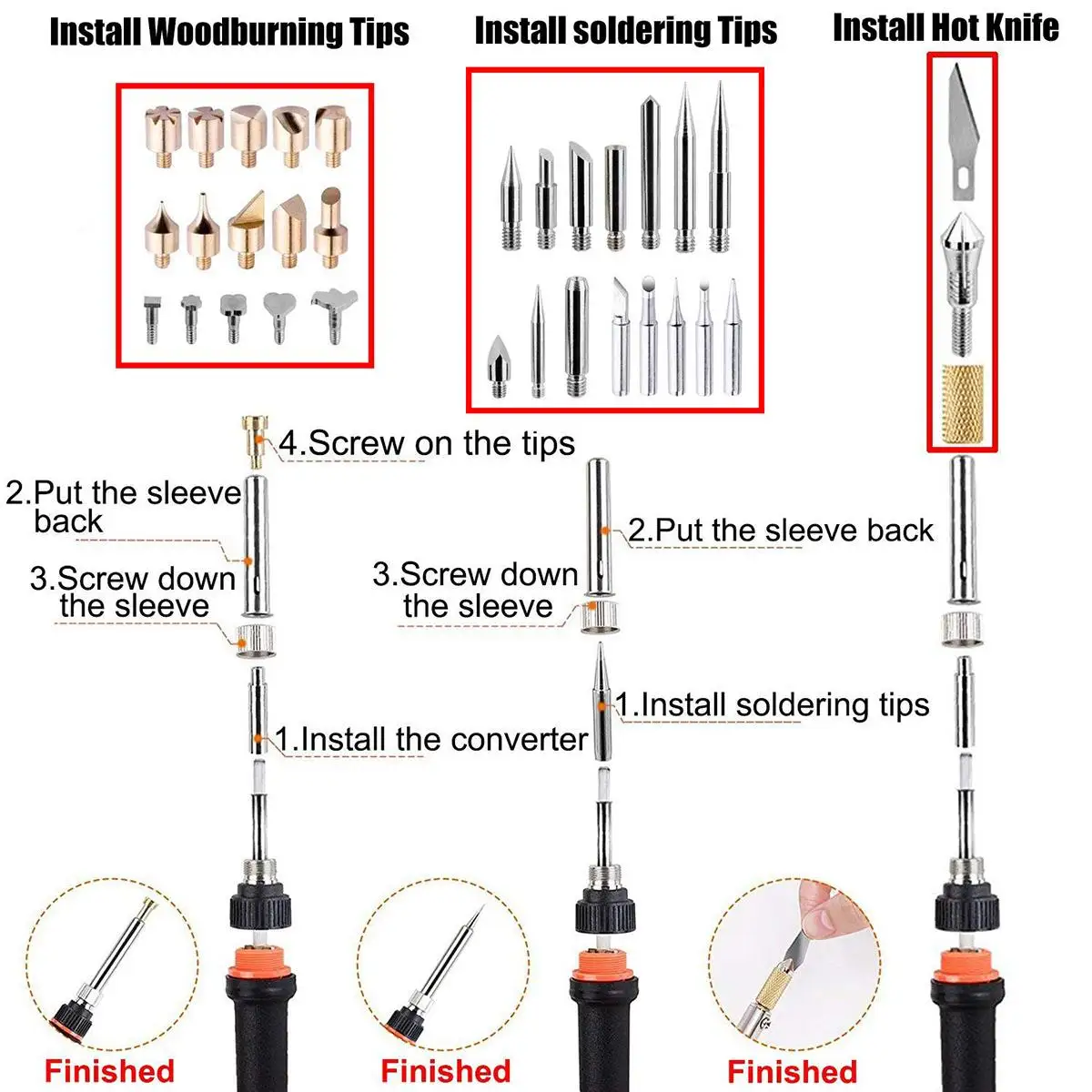 Install Woodburning Tips

Install soldering Tips

Install Hot Knife

4.Screw on the tips

2.Put the sleeve back

3.Screw down the sleeve

1.Install the converter

2.Put the sleeve back

3.Screw down the sleeve

1.Install soldering tips

Finished

Finished

Finished