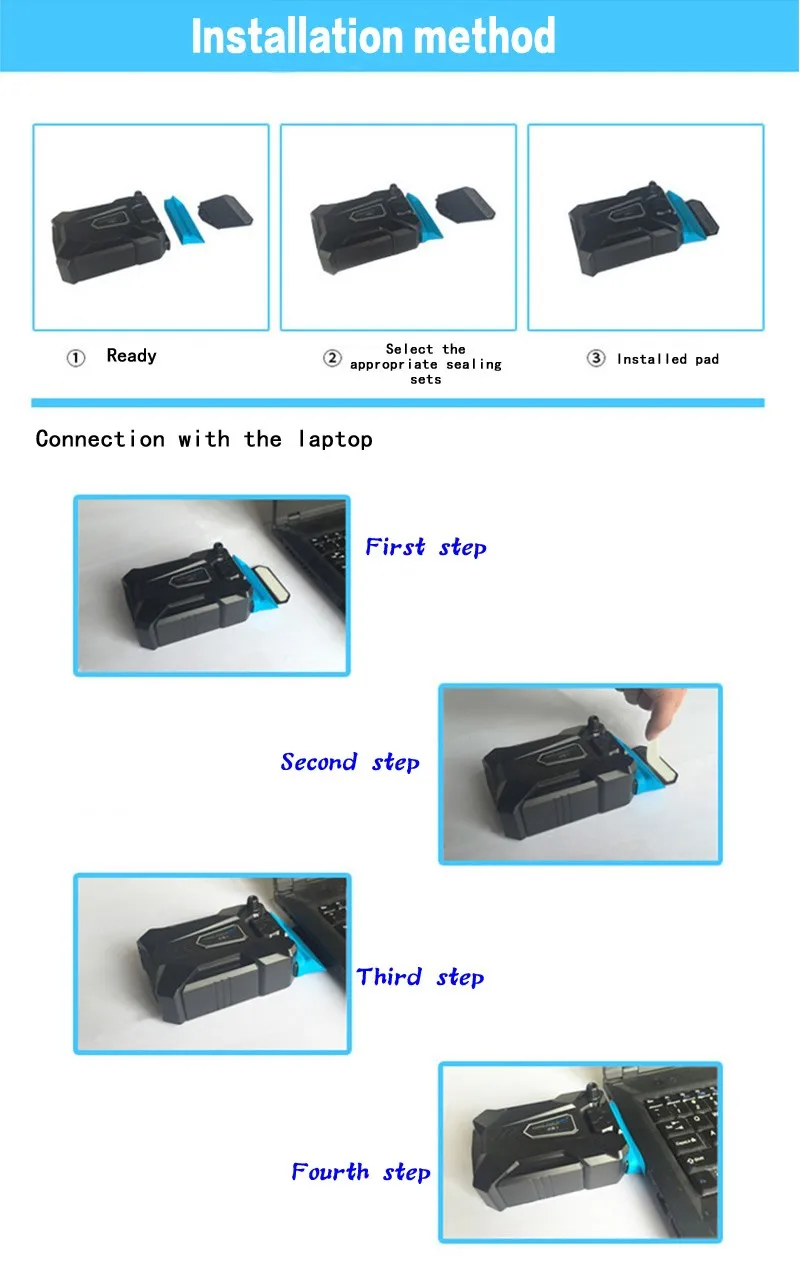 Installation method

① Ready

② Select the appropriate sealing sets

③ Installed pad

Connection with the laptop

First step

Second step

Third step

Fourth step